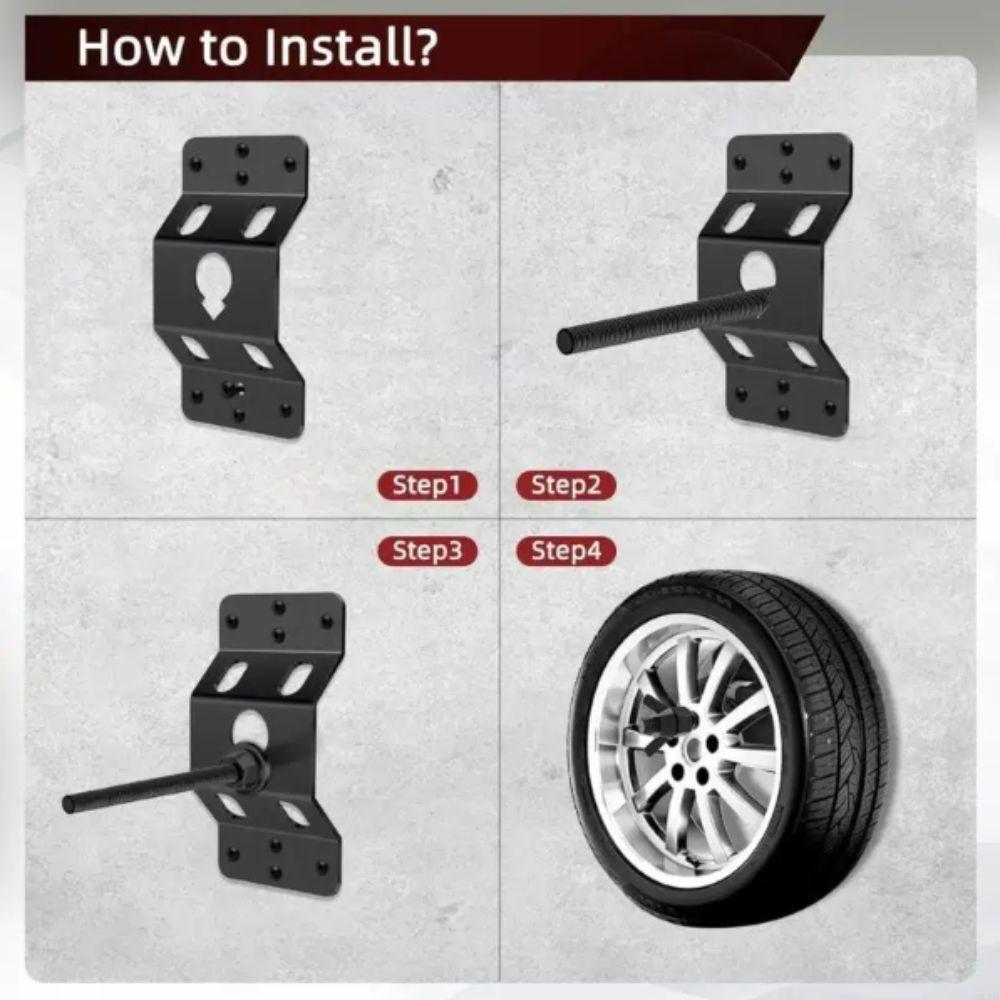 How to Install?

Step1

Step2

Step3

Step4