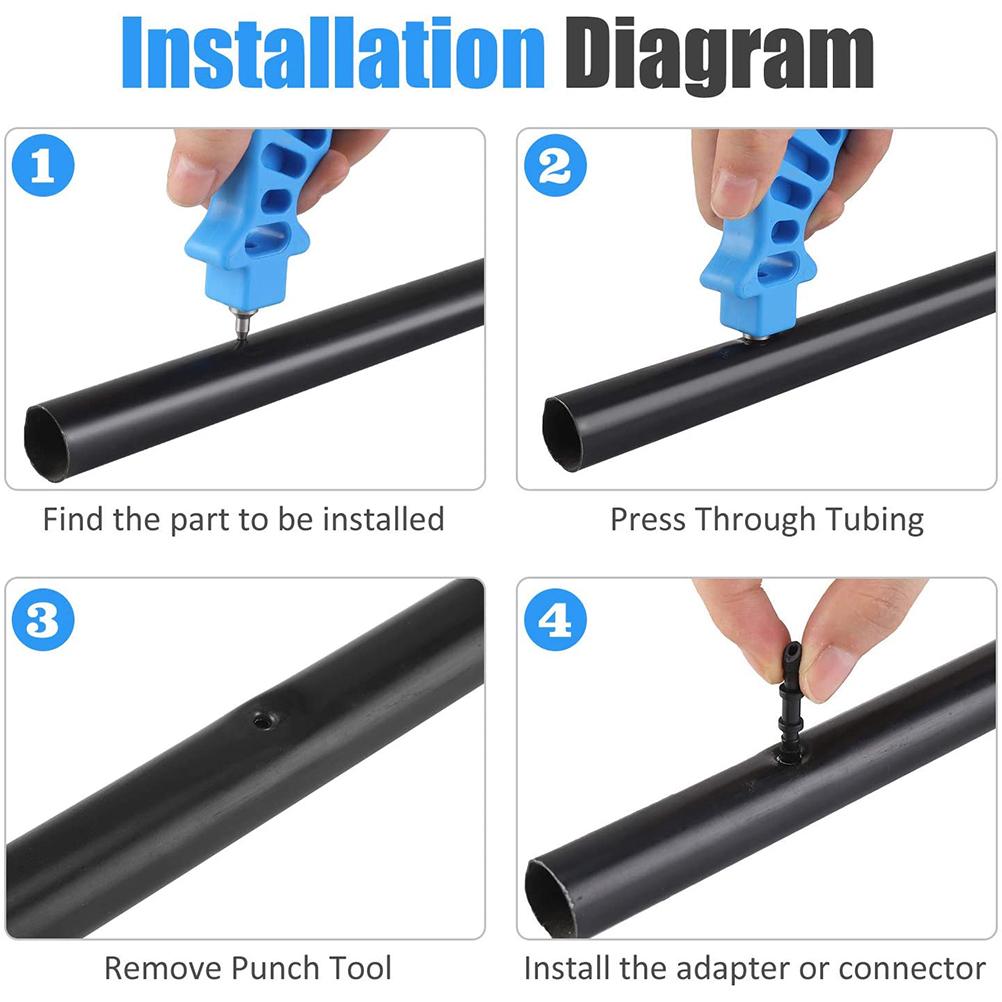 Installation Diagram

1

Find the part to be installed

2

Press Through Tubing

3

Remove Punch Tool

4

Install the adapter or connector