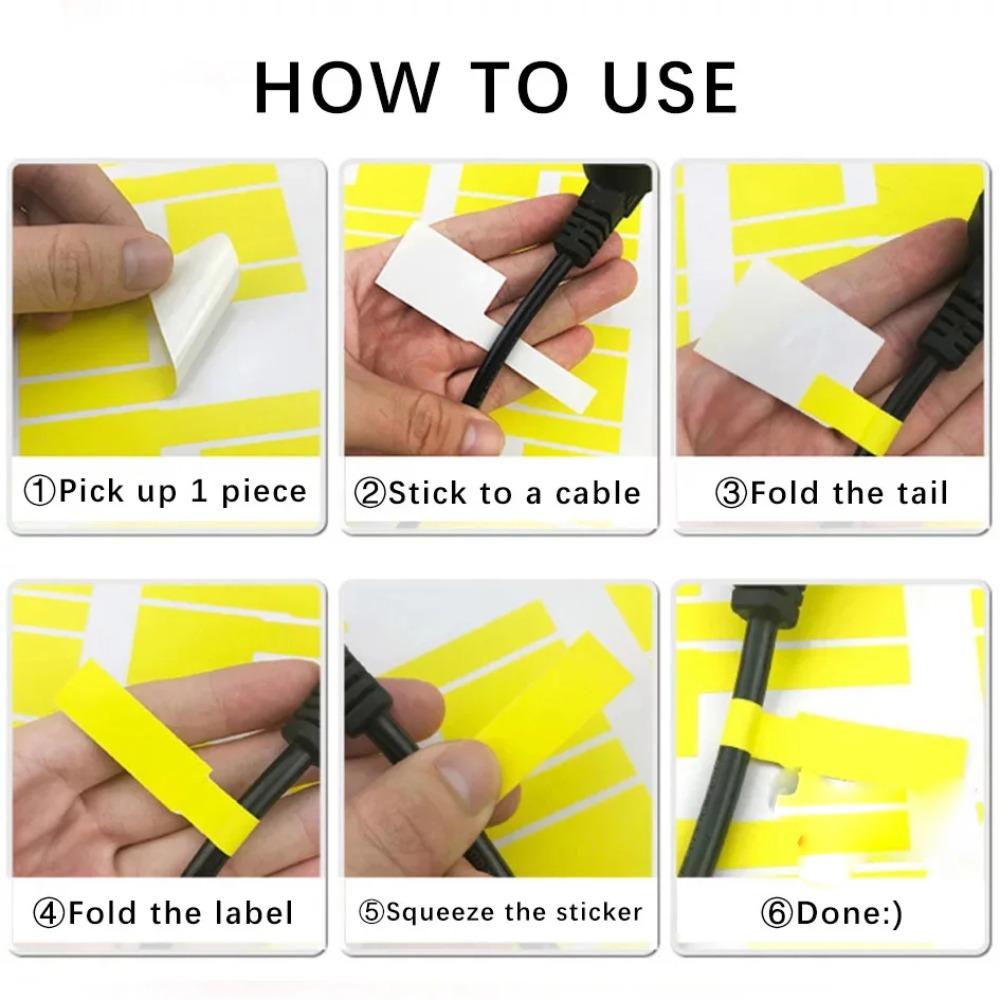 HOW TO USE

①Pick up 1 piece

②Stick to a cable

③Fold the tail

④Fold the label

⑤Squeeze the sticker

⑥Done:)