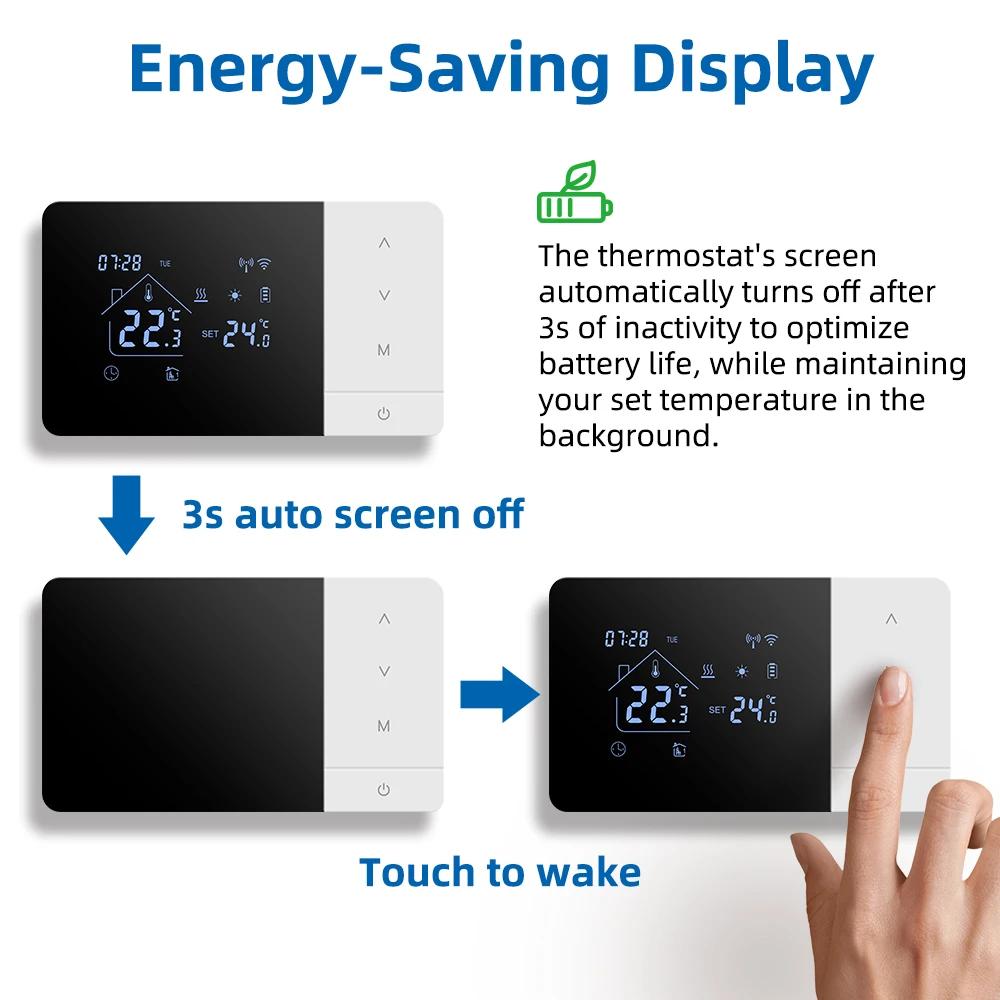 Energy-Saving Display

07:28 TUE
22.3 °C
SET 24.0 °C
M

The thermostat's screen automatically turns off after 3s of inactivity to optimize battery life, while maintaining your set temperature in the background.

3s auto screen off

M

07:28 TUE
22.3 °C
SET 24.0 °C

Touch to wake