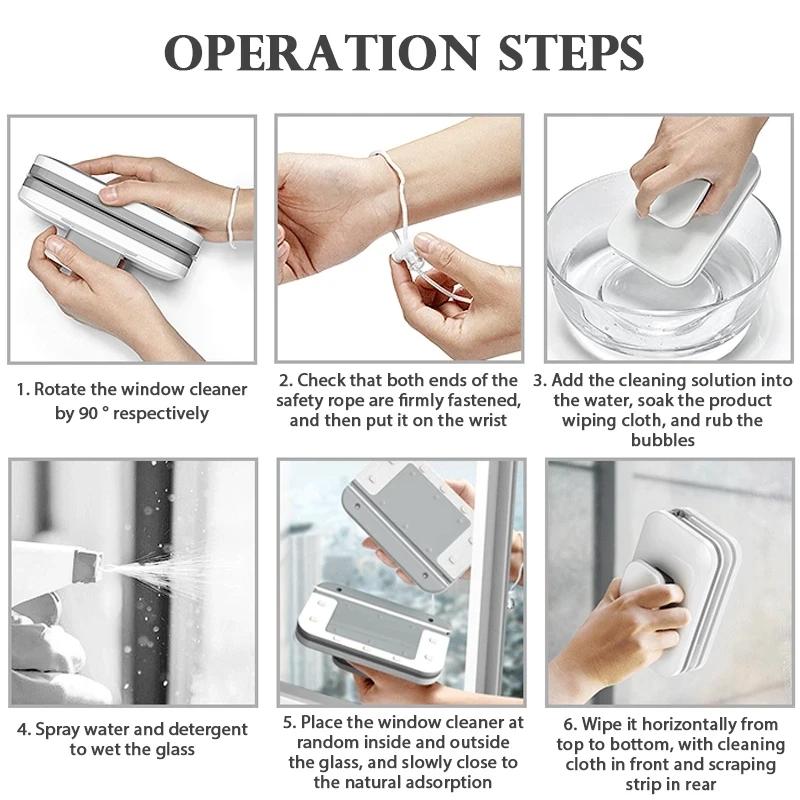 OPERATION STEPS

1. Rotate the window cleaner by 90 ° respectively

2. Check that both ends of the safety rope are firmly fastened, and then put it on the wrist

3. Add the cleaning solution into the water, soak the product wiping cloth, and rub the bubbles

4. Spray water and detergent to wet the glass

5. Place the window cleaner at random inside and outside the glass, and slowly close to the natural adsorption

6. Wipe it horizontally from top to bottom, with cleaning cloth in front and scraping strip in rear