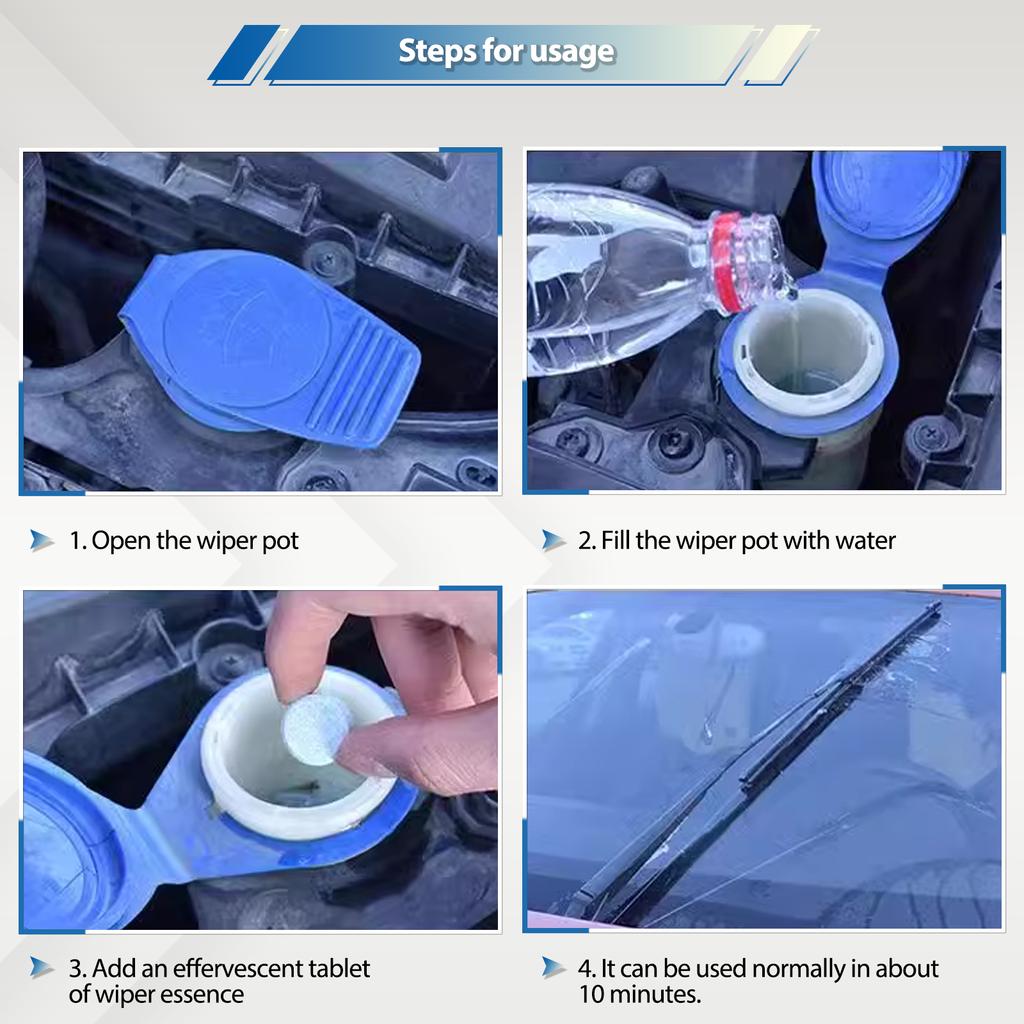 Steps for usage

1. Open the wiper pot

2. Fill the wiper pot with water

3. Add an effervescent tablet of wiper essence

4. It can be used normally in about 10 minutes.