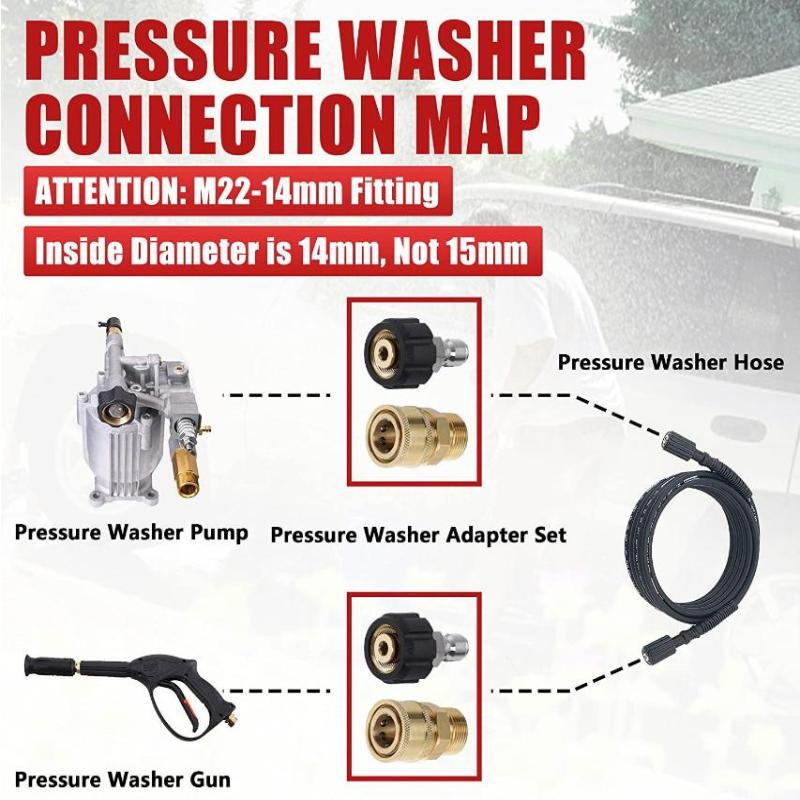 PRESSURE WASHER CONNECTION MAP

ATTENTION: M22-14mm Fitting

Inside Diameter is 14mm, Not 15mm

Pressure Washer Hose

Pressure Washer Pump

Pressure Washer Adapter Set

Pressure Washer Gun