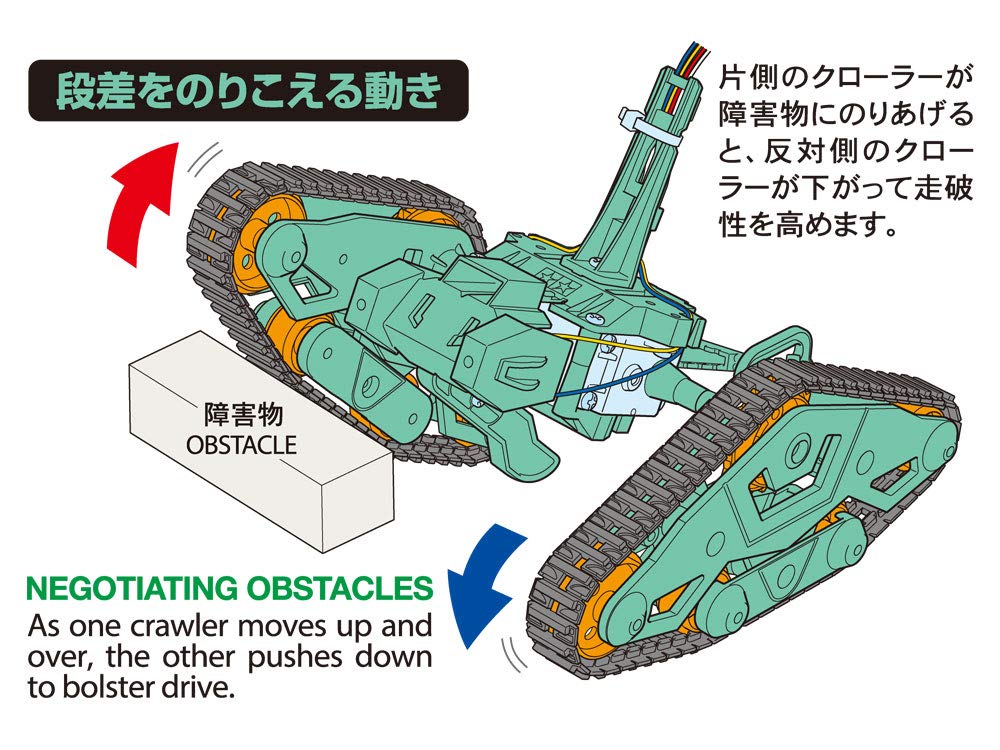 段差をのりこえる動き

片側のクローラーが障害物にのりあげると、反対側のクローラーが下がって走破性を高めます。

障害物
OBSTACLE

NEGOTIATING OBSTACLES
As one crawler moves up and over, the other pushes down to bolster drive.