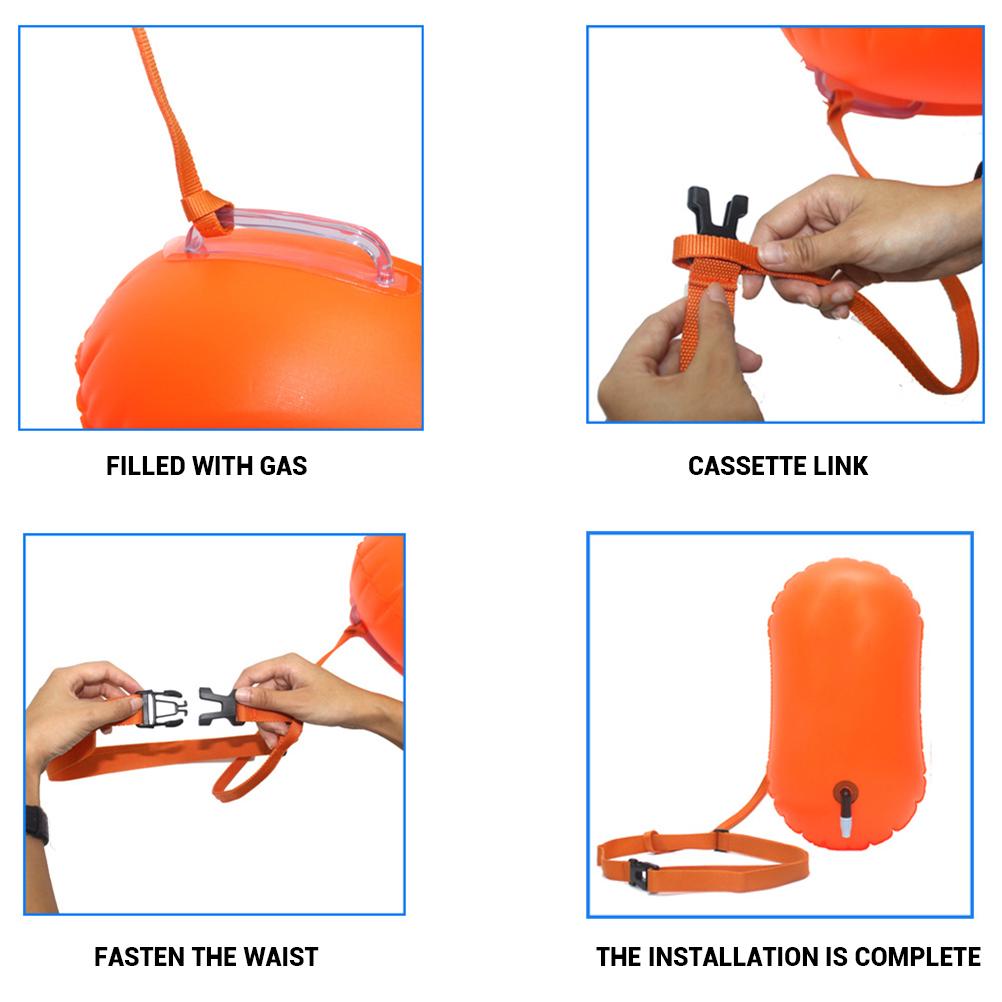 FILLED WITH GAS

CASSETTE LINK

FASTEN THE WAIST

THE INSTALLATION IS COMPLETE