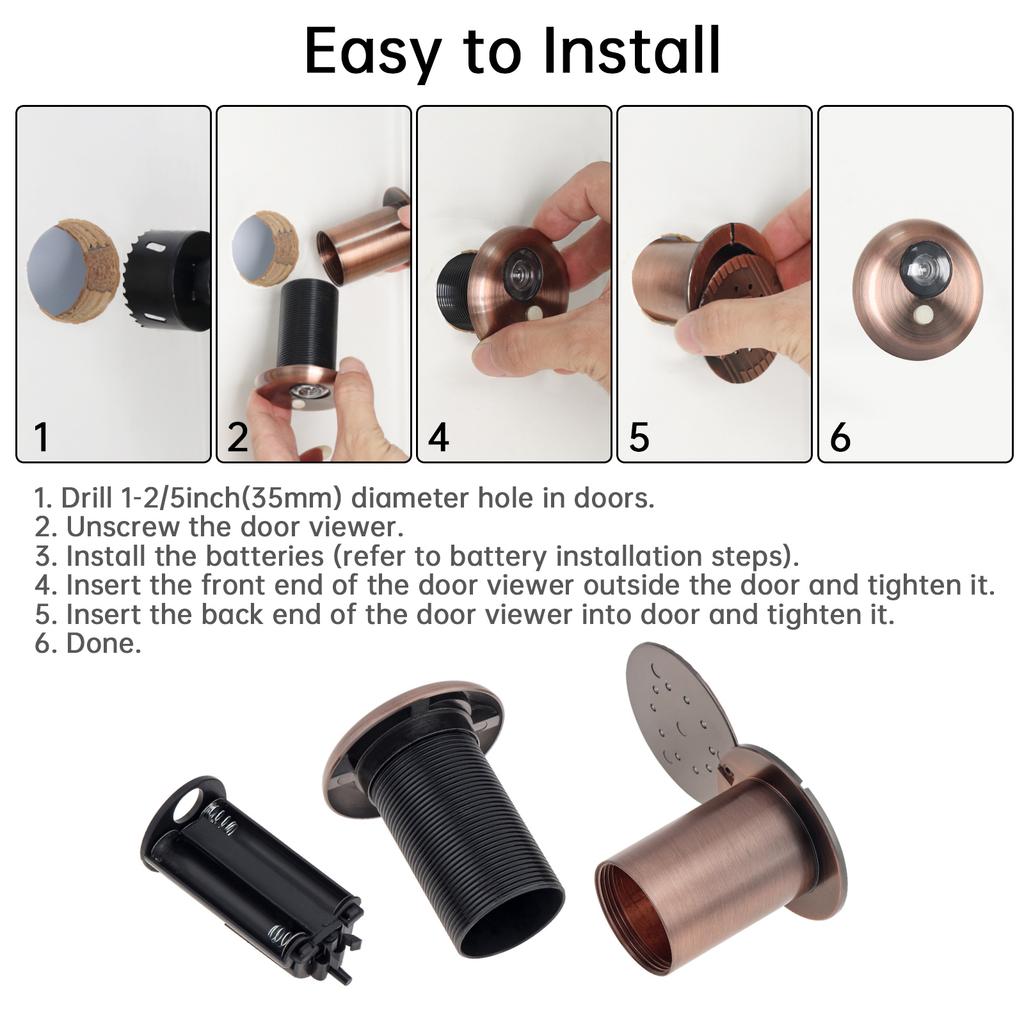 Easy to Install

1

2

4

5

6

1. Drill 1-2/5inch(35mm) diameter hole in doors.
2. Unscrew the door viewer.
3. Install the batteries (refer to battery installation steps).
4. Insert the front end of the door viewer outside the door and tighten it.
5. Insert the back end of the door viewer into door and tighten it.
6. Done.