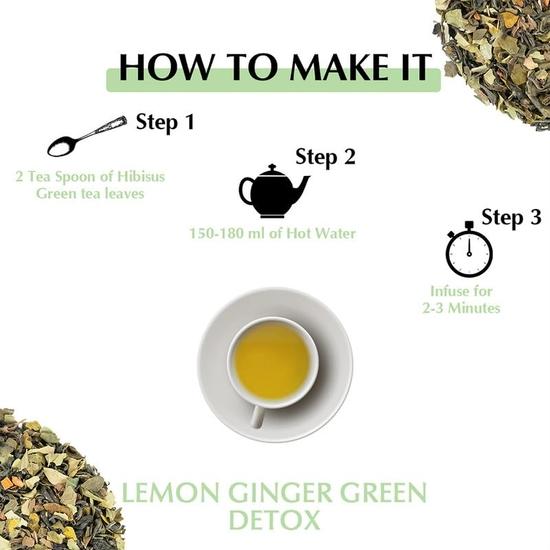 HOW TO MAKE IT

Step 1

2 Tea Spoon of Hibisus Green tea leaves

Step 2

150-180 ml of Hot Water

Step 3

Infuse for 2-3 Minutes

LEMON GINGER GREEN DETOX