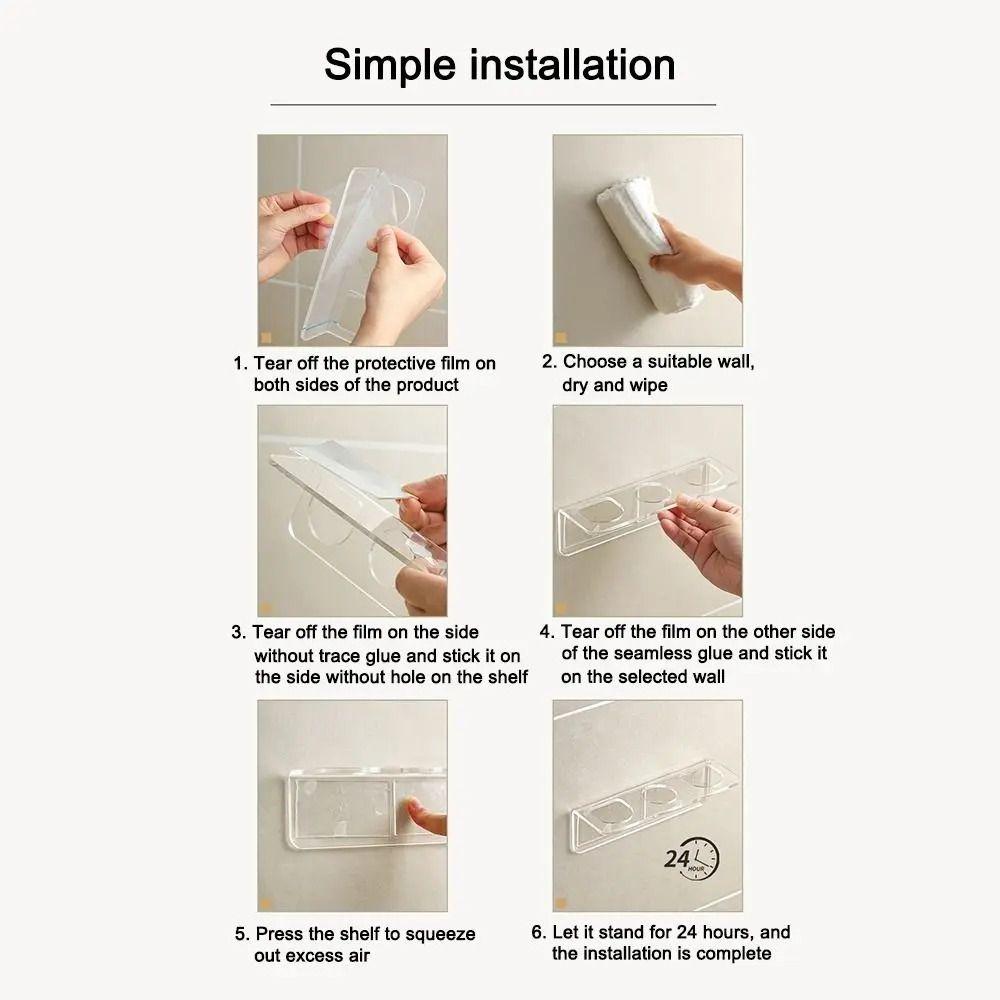 Simple installation

1. Tear off the protective film on both sides of the product

2. Choose a suitable wall, dry and wipe

3. Tear off the film on the side without trace glue and stick it on the side without hole on the shelf

4. Tear off the film on the other side of the seamless glue and stick it on the selected wall

5. Press the shelf to squeeze out excess air

24 HOUR

6. Let it stand for 24 hours, and the installation is complete