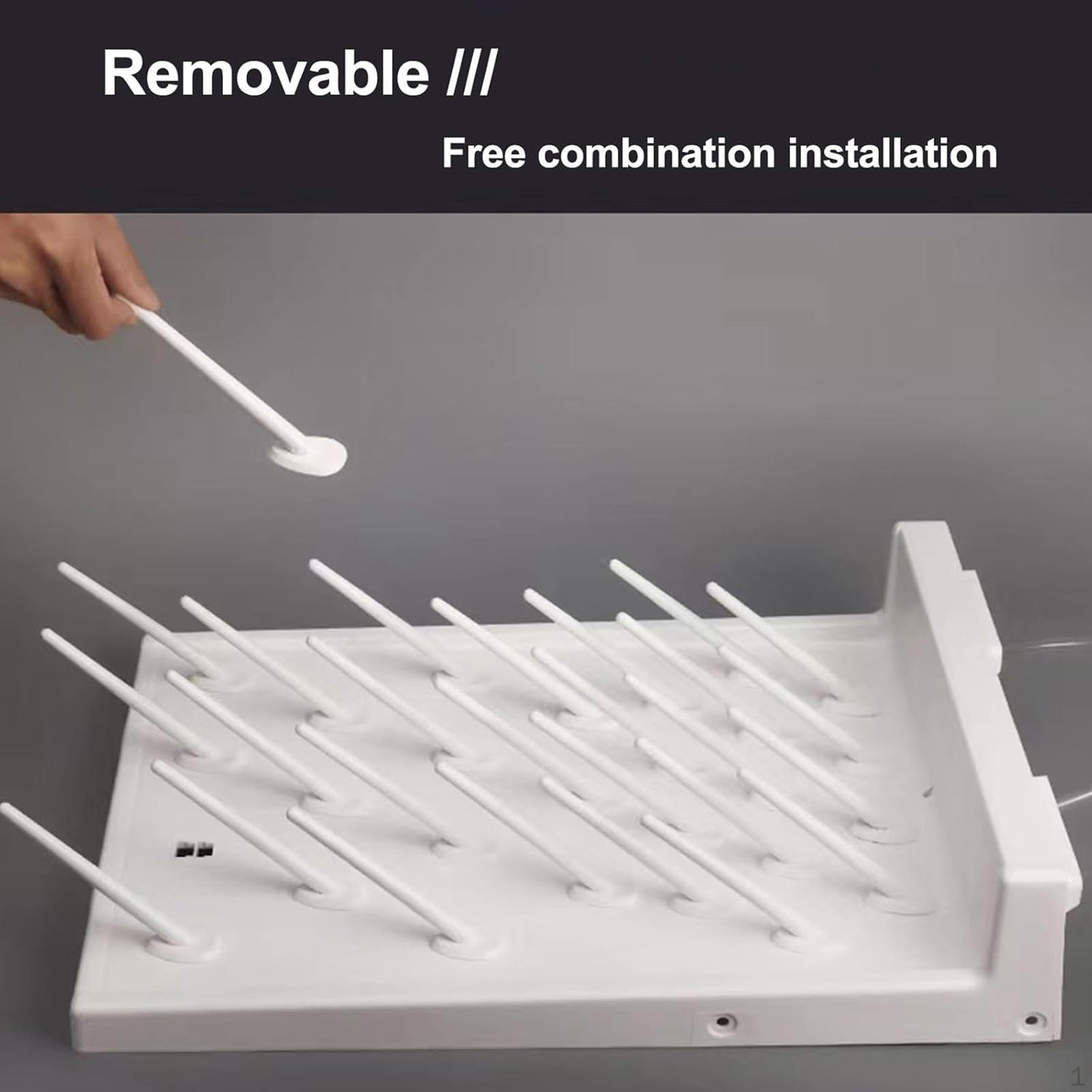 Removable ///

Free combination installation

1