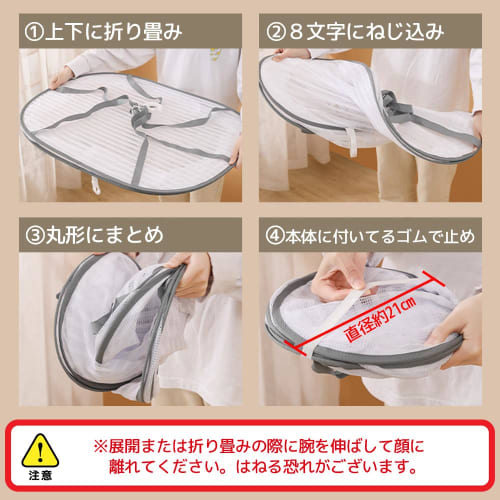 ①上下に折り畳み

②８文字にねじ込み

③丸形にまとめ

④本体に付いてるゴムで止め

直径約21㎝

注意

※展開または折り畳みの際に腕を伸ばして顔に離れてください。はねる恐れがございます。