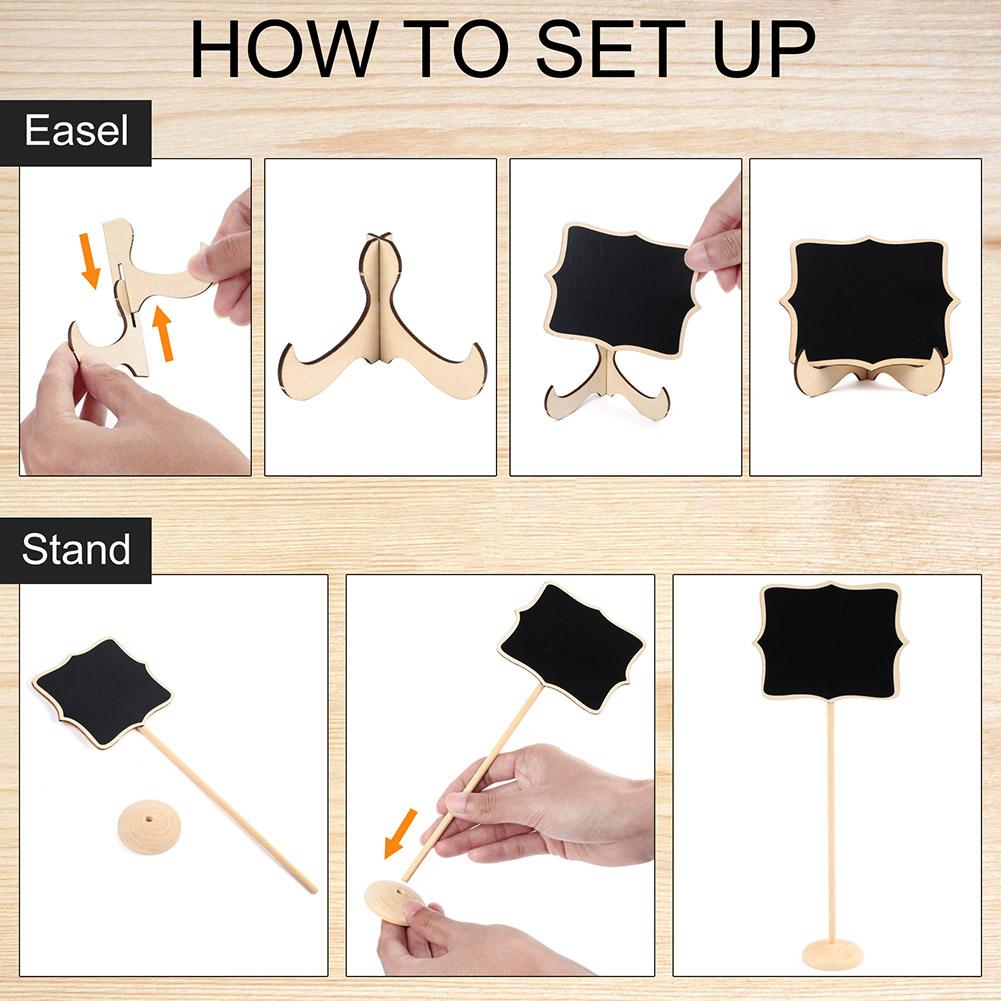 HOW TO SET UP

Easel

Stand