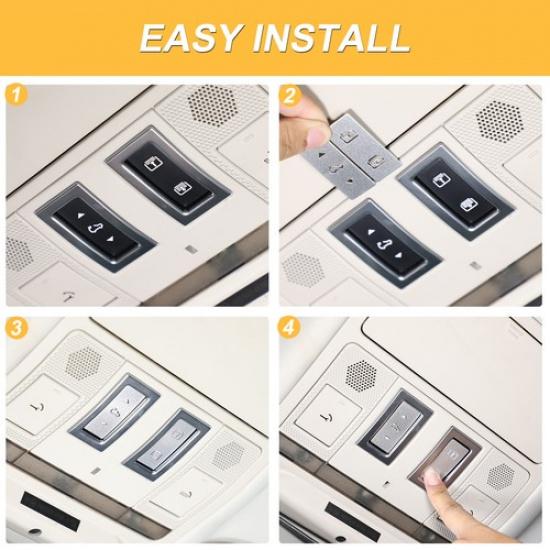 EASY INSTALL

1

2

3

4