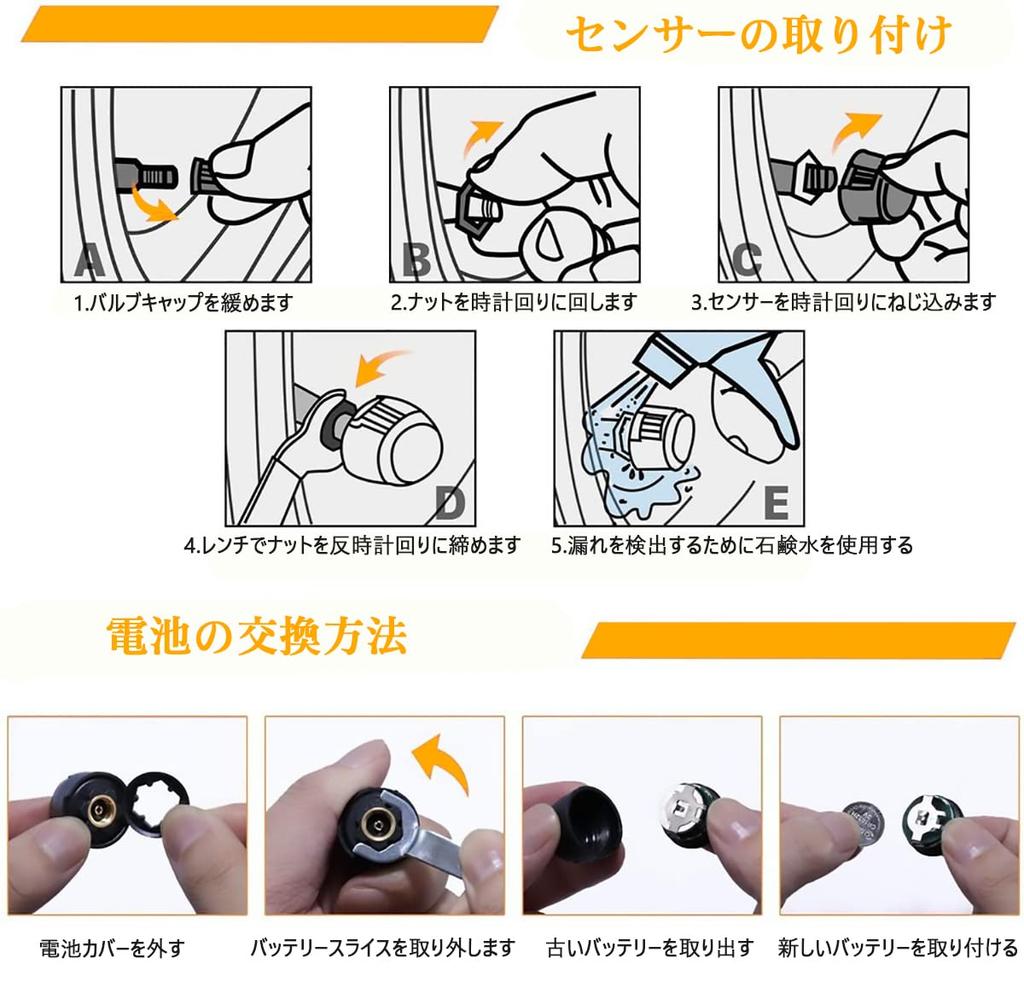 センサーの取り付け

A

1.バルブキャップを緩めます

B

2.ナットを時計回りに回します

C

3.センサーを時計回りにねじ込みます

D

4.レンチでナットを反時計回りに締めます

E

5.漏れを検出するために石鹸水を使用する

電池の交換方法

電池カバーを外す

バッテリースライスを取り外します

古いバッテリーを取り出す

新しいバッテリーを取り付ける