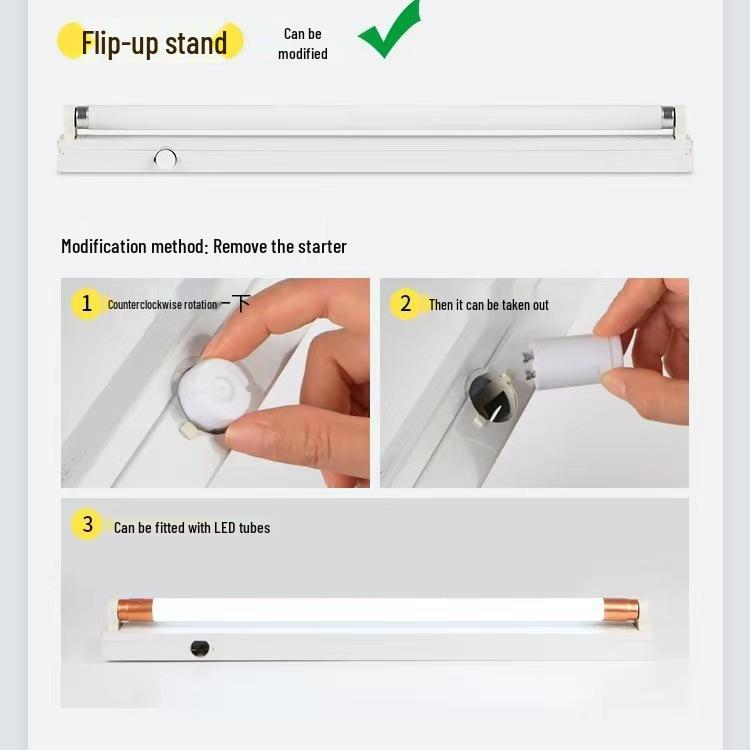 Flip-up stand

Can be modified

Modification method: Remove the starter

1 Counterclockwise rotation 一下

2 Then it can be taken out

3 Can be fitted with LED tubes