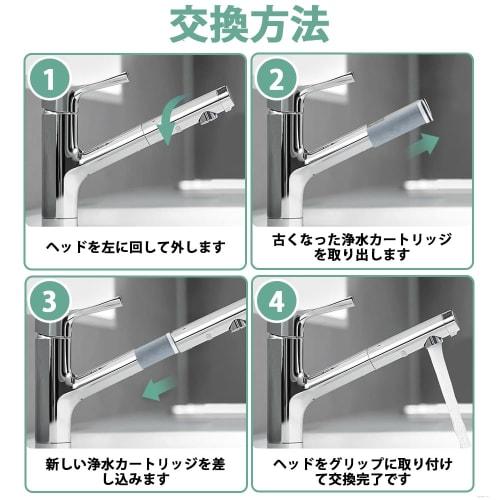 交換方法

1

ヘッドを左に回して外します

2

古くなった浄水カートリッジを取り出します

3

新しい浄水カートリッジを差し込みます

4

ヘッドをグリップに取り付けて交換完了です