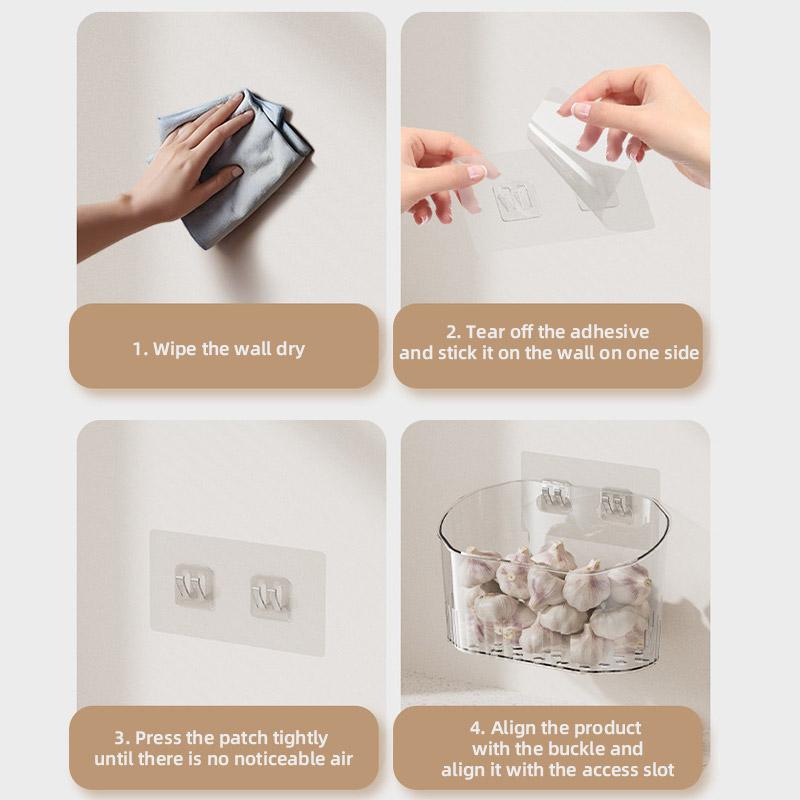 1. Wipe the wall dry

2. Tear off the adhesive and stick it on the wall on one side

3. Press the patch tightly until there is no noticeable air

4. Align the product with the buckle and align it with the access slot