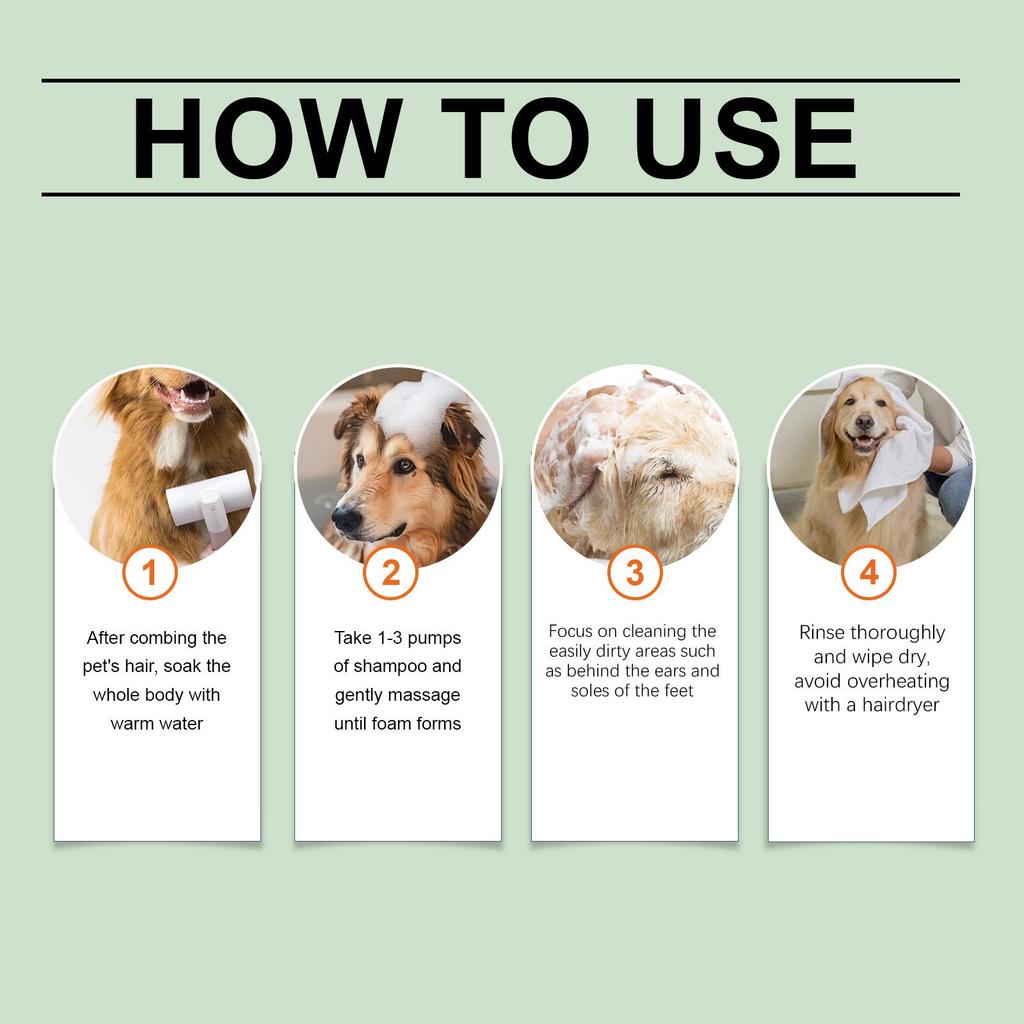 HOW TO USE

1

After combing the pet's hair, soak the whole body with warm water

2

Take 1-3 pumps of shampoo and gently massage until foam forms

3

Focus on cleaning the easily dirty areas such as behind the ears and soles of the feet

4

Rinse thoroughly and wipe dry, avoid overheating with a hairdryer