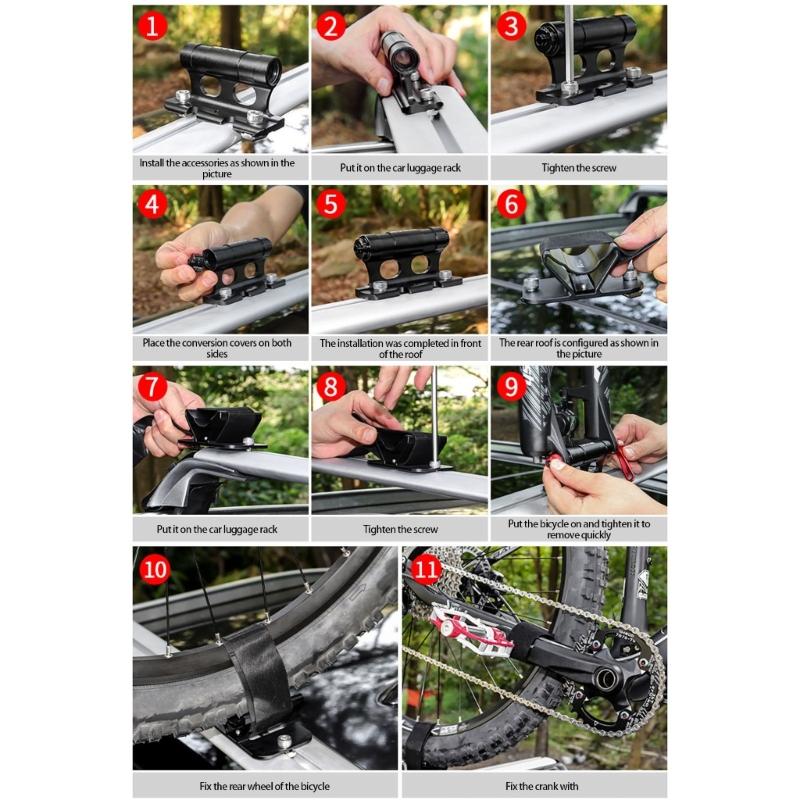 1
Install the accessories as shown in the picture

2
Put it on the car luggage rack

3
Tighten the screw

4
Place the conversion covers on both sides

5
The installation was completed in front of the roof

6
The rear roof is configured as shown in the picture

7
Put it on the car luggage rack

8
Tighten the screw

9
Put the bicycle on and tighten it to remove quickly

10
Fix the rear wheel of the bicycle

11
Fix the crank with