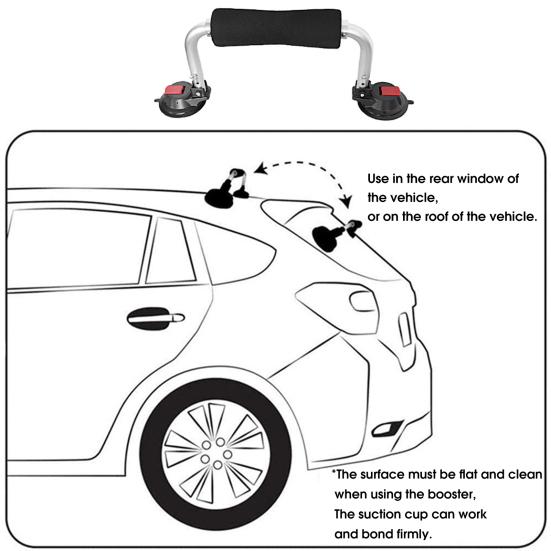 Use in the rear window of the vehicle,
or on the roof of the vehicle.

*The surface must be flat and clean when using the booster,
The suction cup can work and bond firmly.