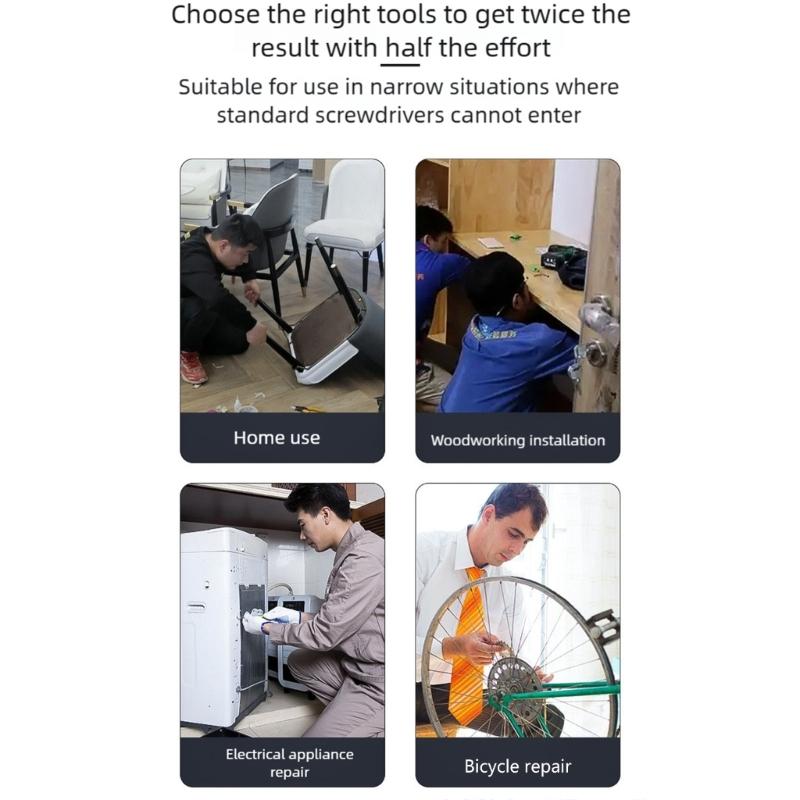 Choose the right tools to get twice the result with half the effort

Suitable for use in narrow situations where standard screwdrivers cannot enter

Home use

Woodworking installation

Electrical appliance repair

Bicycle repair