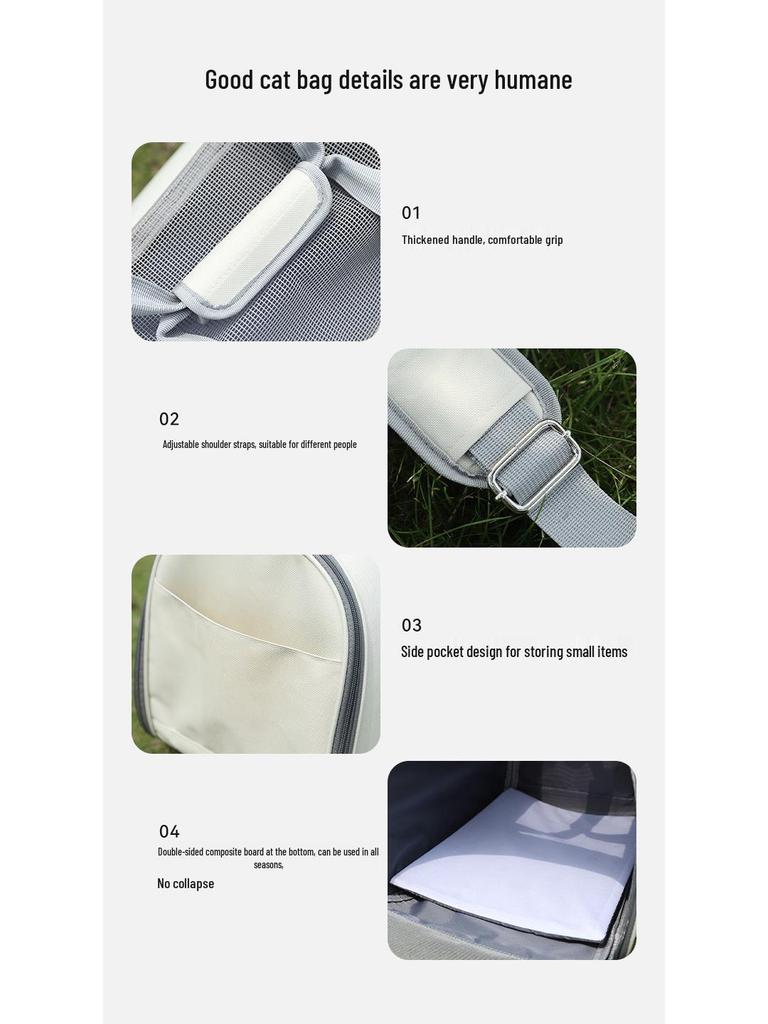 Good cat bag details are very humane

01

Thickened handle, comfortable grip

02

Adjustable shoulder straps, suitable for different people

03

Side pocket design for storing small items

04

Double-sided composite board at the bottom, can be used in all seasons,

No collapse