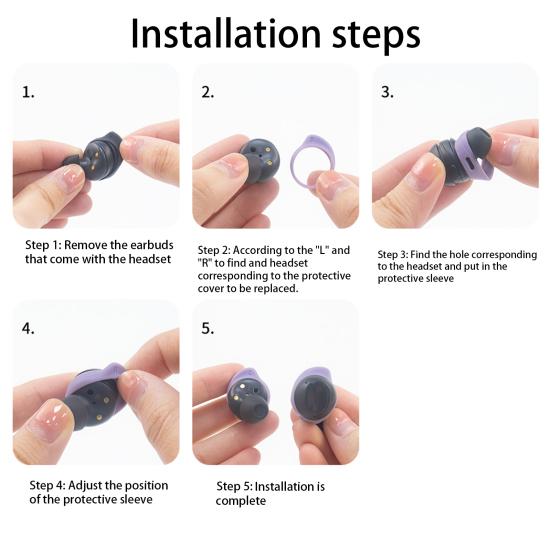 Installation steps

1.

Step 1: Remove the earbuds that come with the headset

2.

Step 2: According to the "L" and "R" to find and headset corresponding to the protective cover to be replaced.

3.

Step 3: Find the hole corresponding to the headset and put in the protective sleeve

4.

Step 4: Adjust the position of the protective sleeve

5.

Step 5: Installation is complete