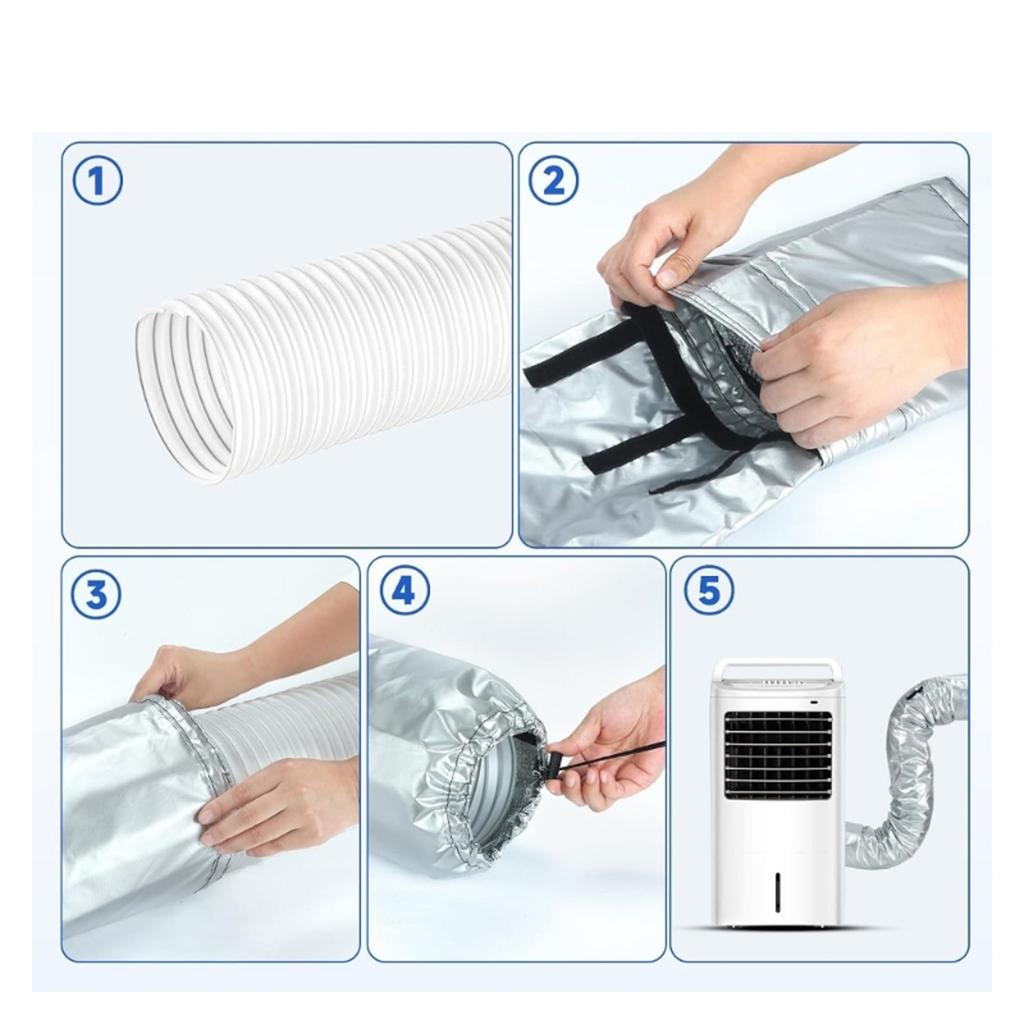 1

2

3

4

5