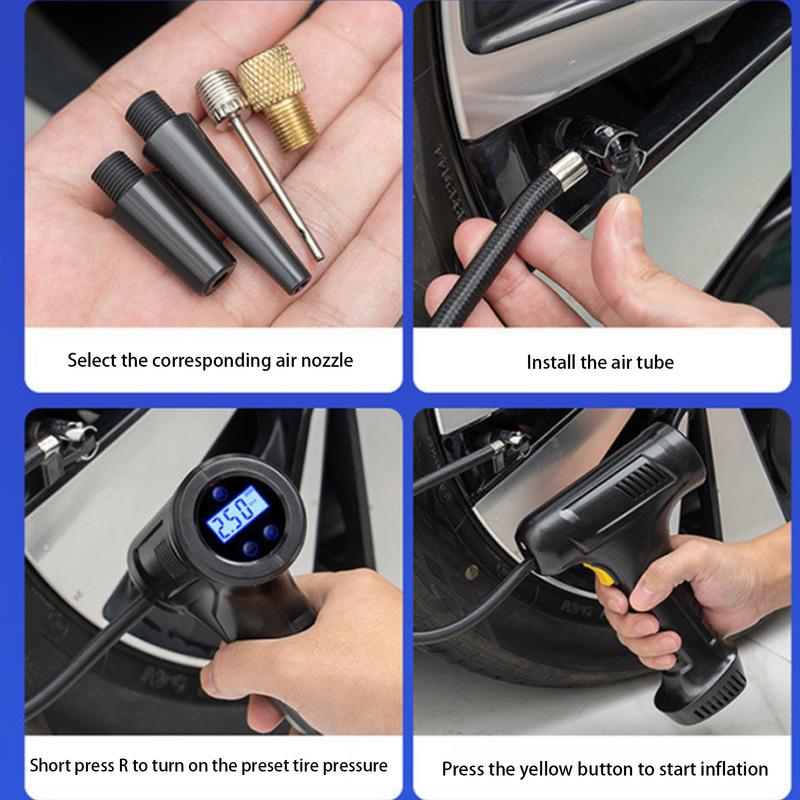 Select the corresponding air nozzle

Install the air tube

2.50

Short press R to turn on the preset tire pressure

Press the yellow button to start inflation