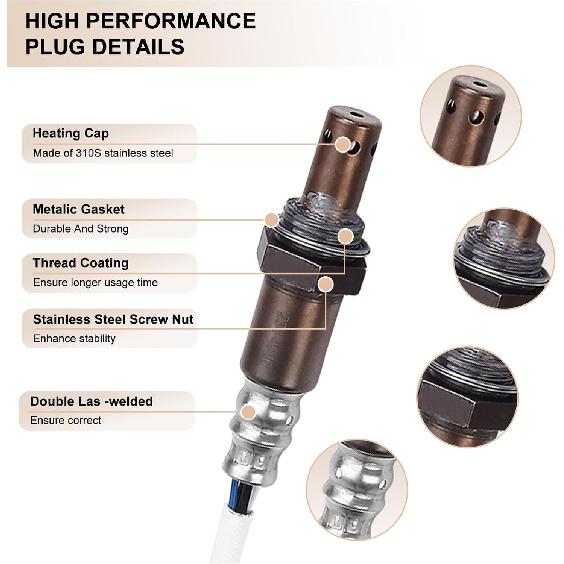 HIGH PERFORMANCE PLUG DETAILS

Heating Cap
Made of 310S stainless steel

Metalic Gasket
Durable And Strong

Thread Coating
Ensure longer usage time

Stainless Steel Screw Nut
Enhance stability

Double Las -welded
Ensure correct