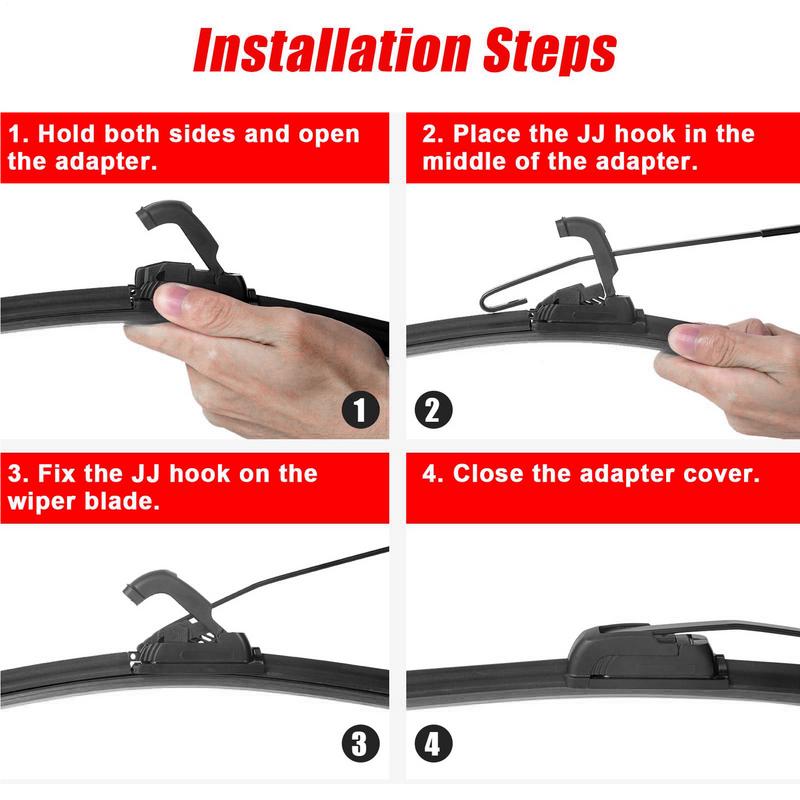 Installation Steps

1. Hold both sides and open the adapter.

1

2. Place the JJ hook in the middle of the adapter.

2

3. Fix the JJ hook on the wiper blade.

3

4. Close the adapter cover.

4