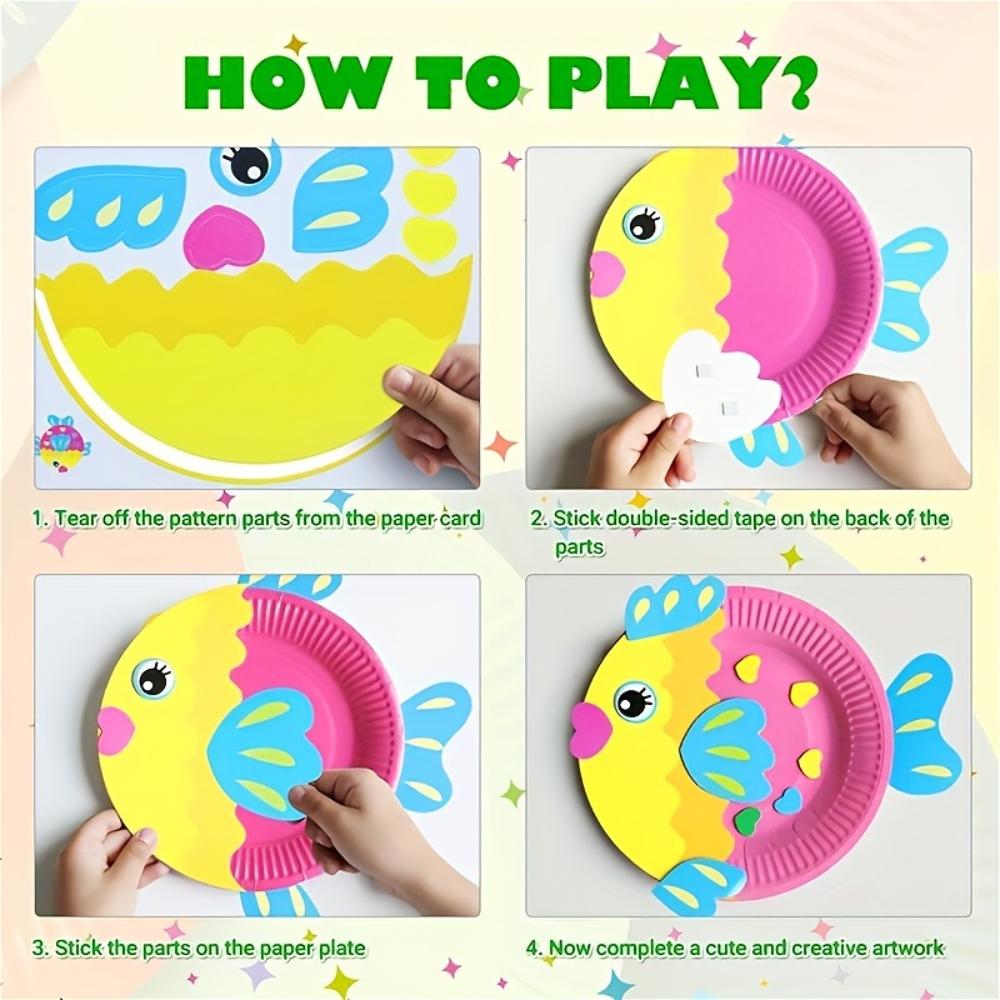 HOW TO PLAY?

1. Tear off the pattern parts from the paper card

2. Stick double-sided tape on the back of the parts

3. Stick the parts on the paper plate

4. Now complete a cute and creative artwork