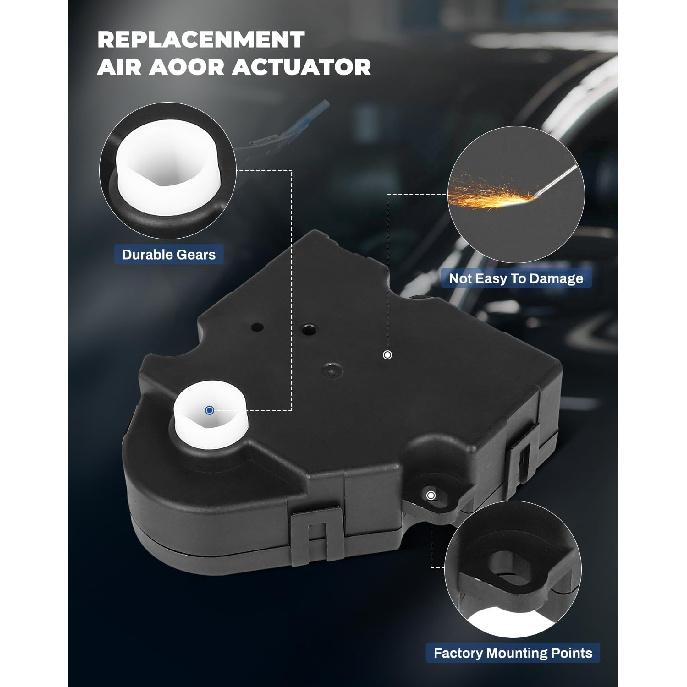 REPLACENMENT
AIR AOOR ACTUATOR

Durable Gears

Not Easy To Damage

Factory Mounting Points