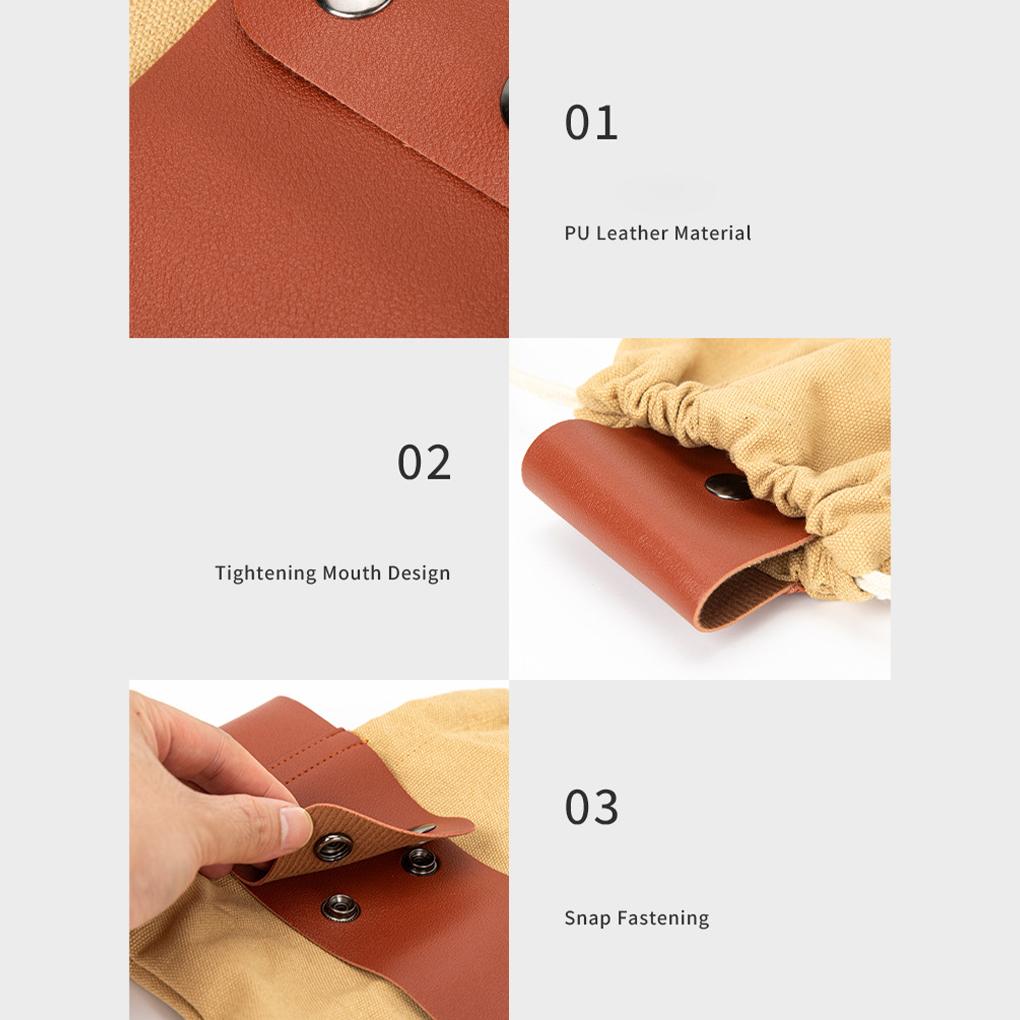 01

PU Leather Material

02

Tightening Mouth Design

03

Snap Fastening