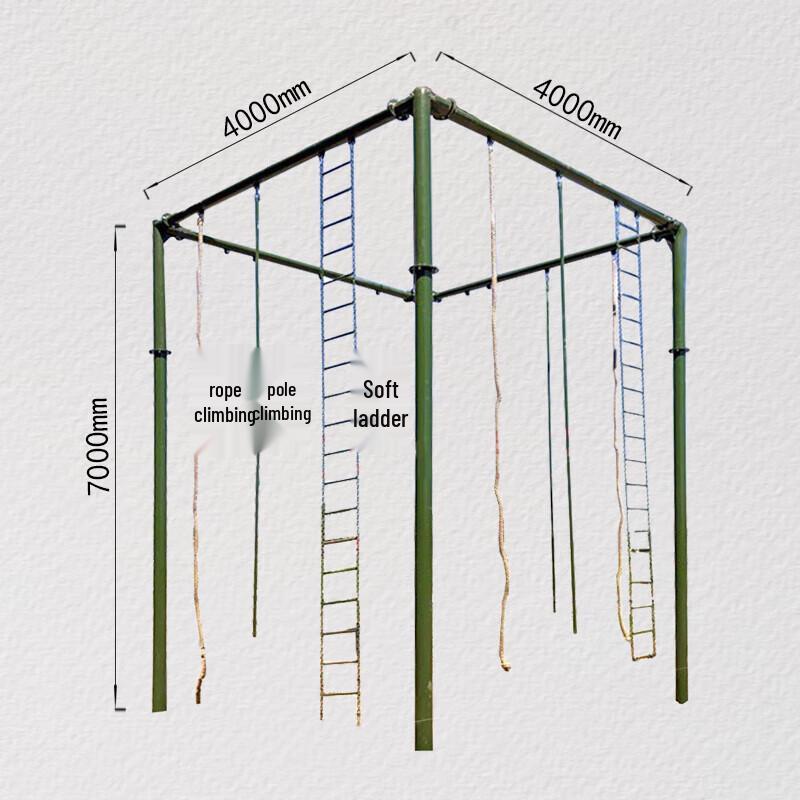 4000mm

4000mm

7000mm

rope climbing

pole climbing

Soft ladder