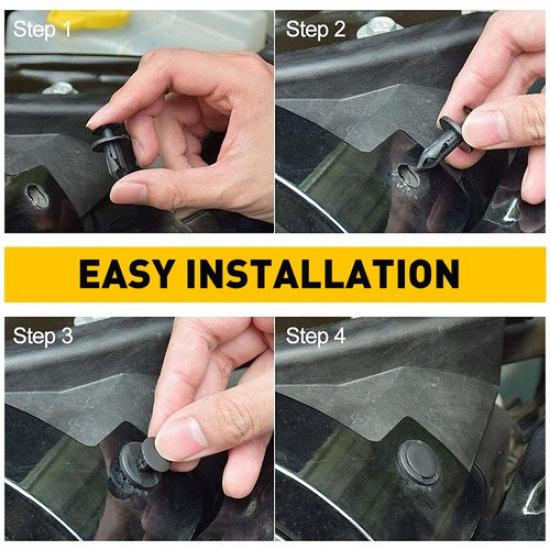 Step 1

Step 2

EASY INSTALLATION

Step 3

Step 4