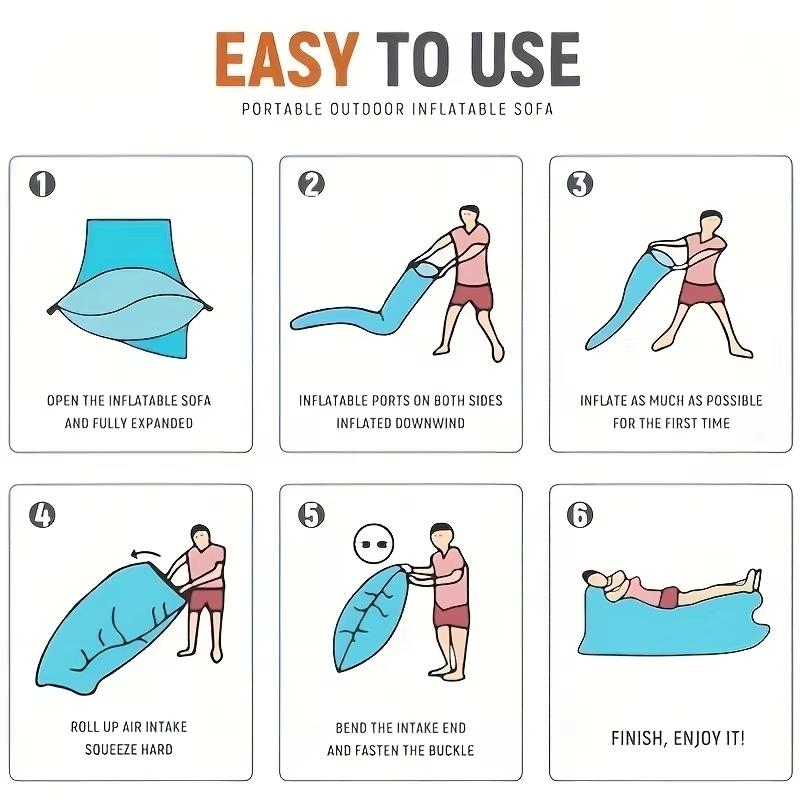 EASY TO USE

PORTABLE OUTDOOR INFLATABLE SOFA

1

OPEN THE INFLATABLE SOFA AND FULLY EXPANDED

2

INFLATABLE PORTS ON BOTH SIDES INFLATED DOWNWIND

3

INFLATE AS MUCH AS POSSIBLE FOR THE FIRST TIME

4

ROLL UP AIR INTAKE SQUEEZE HARD

5

BEND THE INTAKE END AND FASTEN THE BUCKLE

6

FINISH, ENJOY IT!