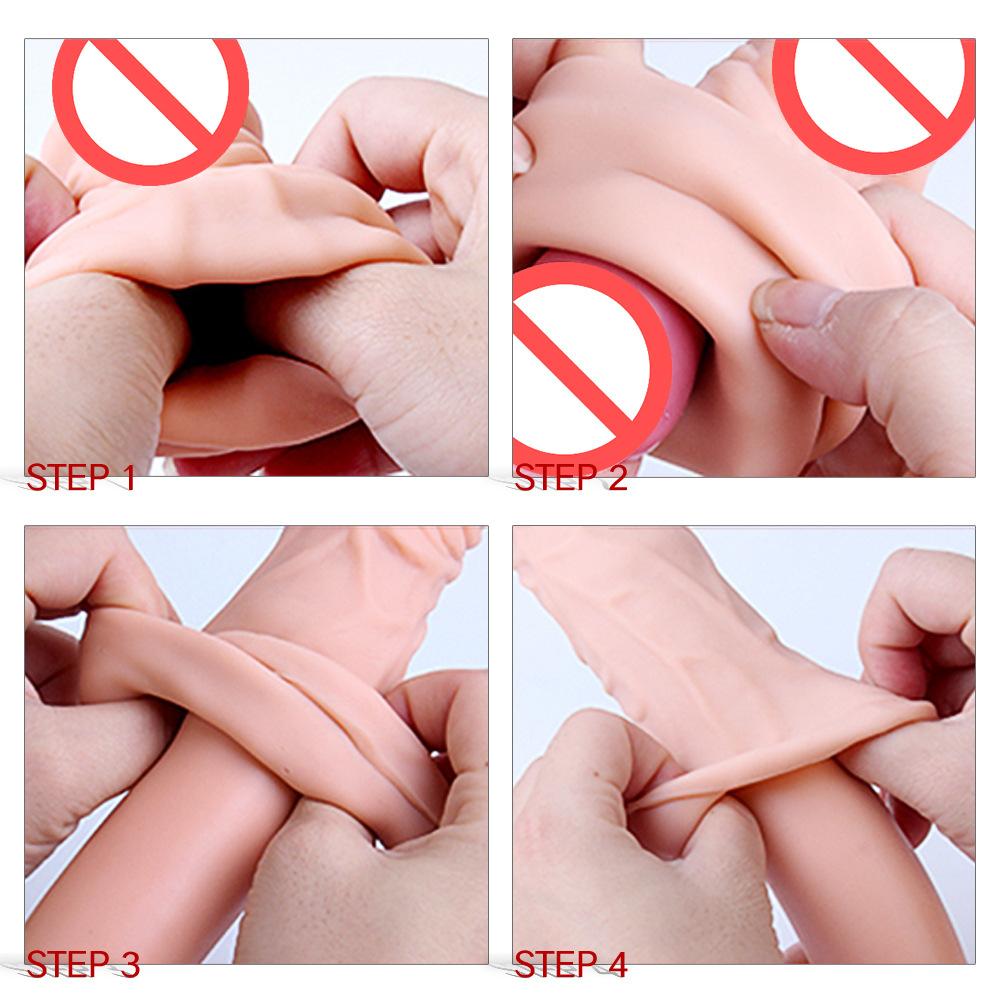 STEP 1

STEP 2

STEP 3

STEP 4