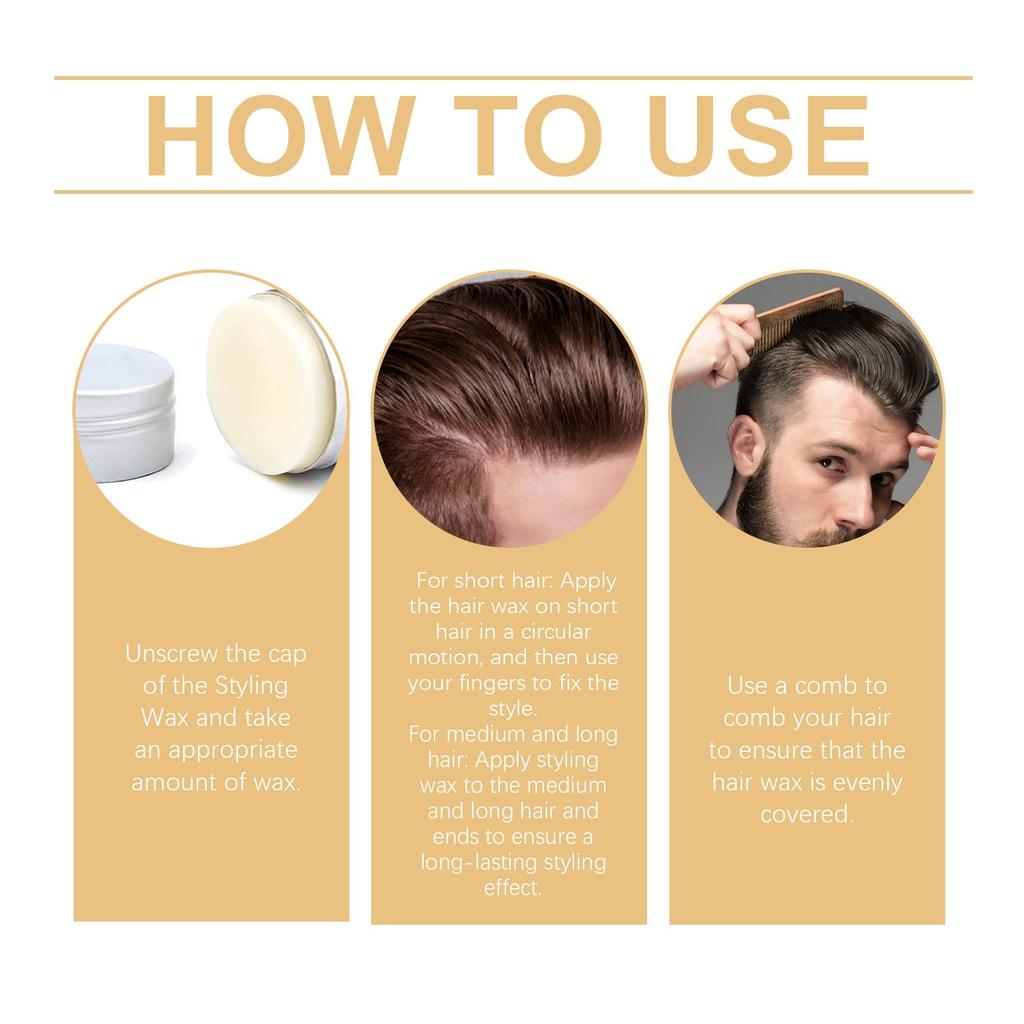 HOW TO USE

Unscrew the cap of the Styling Wax and take an appropriate amount of wax.

For short hair: Apply the hair wax on short hair in a circular motion, and then use your fingers to fix the style.
For medium and long hair: Apply styling wax to the medium and long hair and ends to ensure a long-lasting styling effect.

Use a comb to comb your hair to ensure that the hair wax is evenly covered.