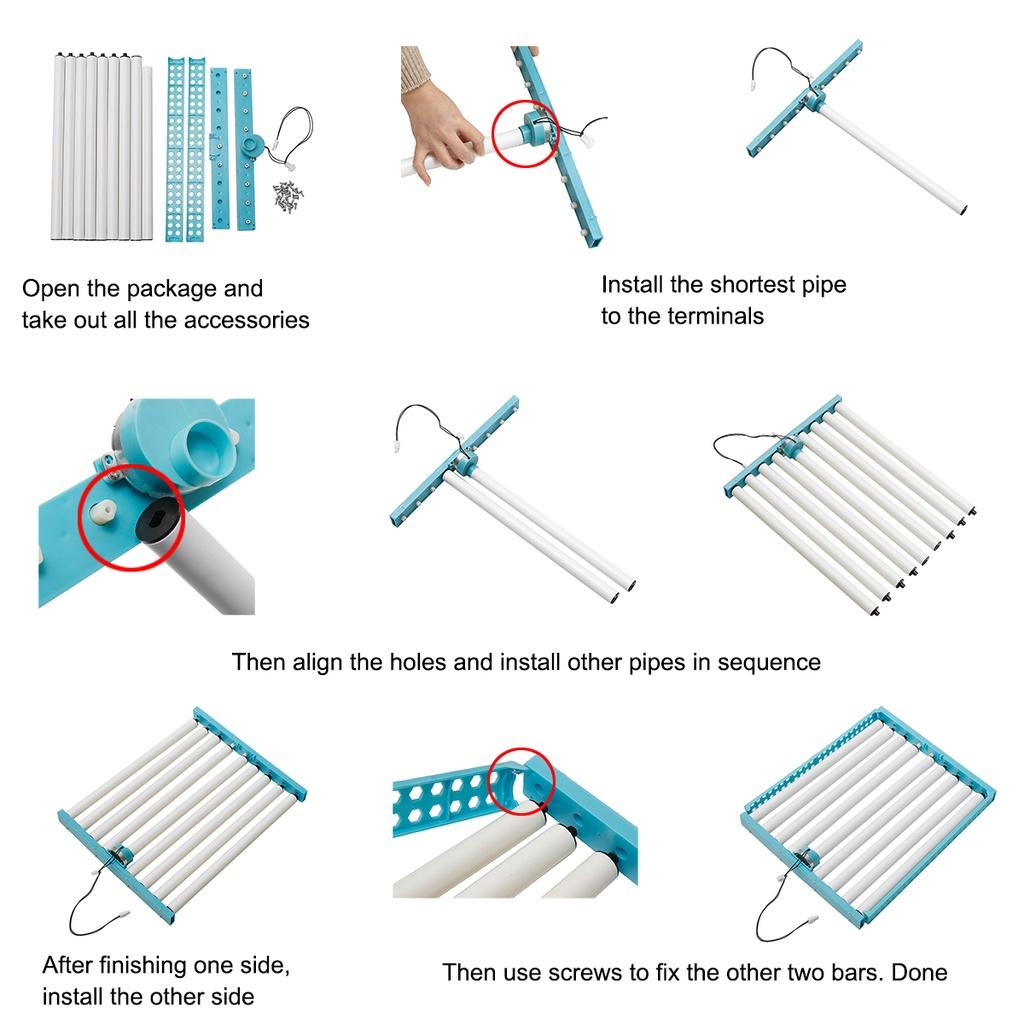 Open the package and take out all the accessories

Install the shortest pipe to the terminals

Then align the holes and install other pipes in sequence

After finishing one side, install the other side

Then use screws to fix the other two bars. Done