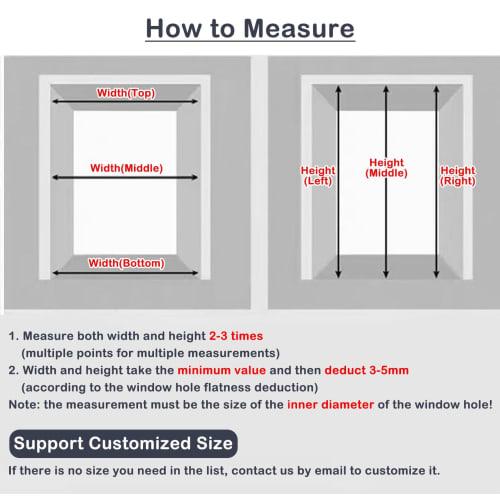 How to Measure

Width(Top)

Width(Middle)

Width(Bottom)

Height (Left)

Height (Middle)

Height (Right)

1. Measure both width and height 2-3 times (multiple points for multiple measurements)
2. Width and height take the minimum value and then deduct 3-5mm (according to the window hole flatness deduction)
Note: the measurement must be the size of the inner diameter of the window hole!

Support Customized Size

If there is no size you need in the list, contact us by email to customize it.