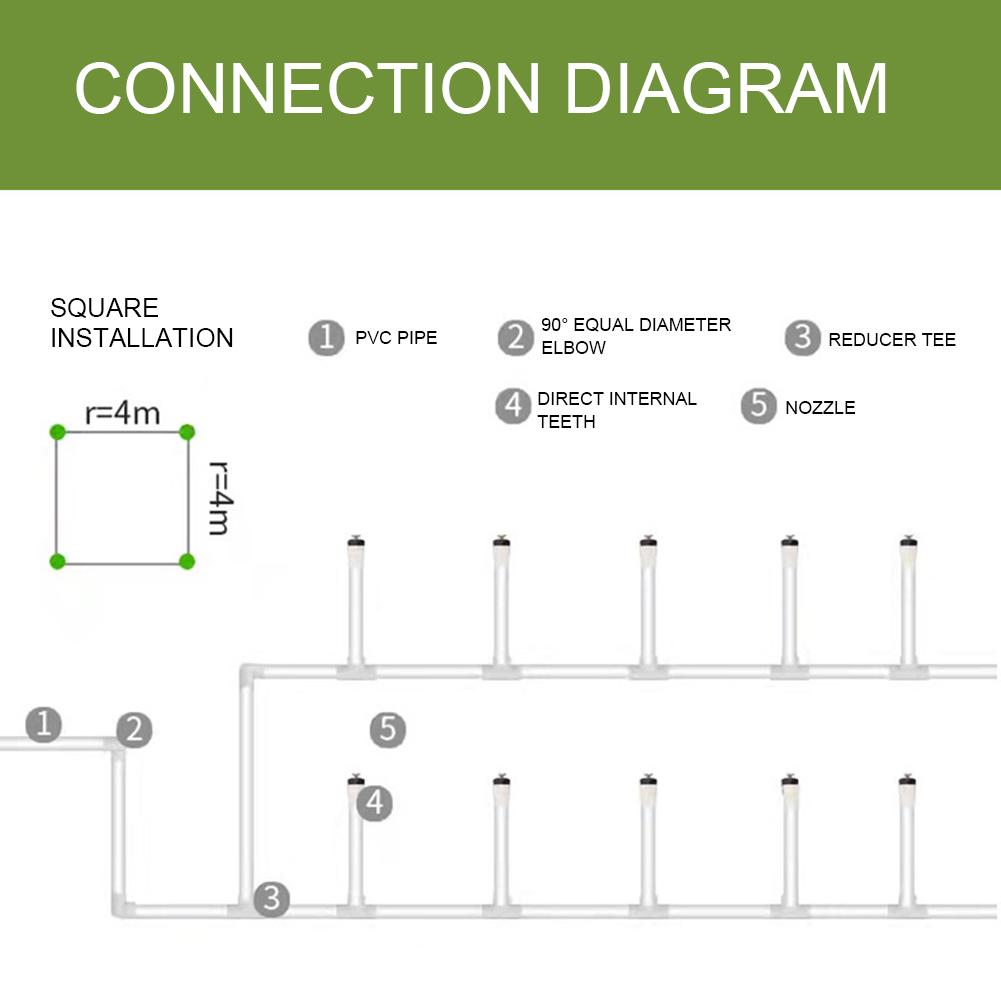 CONNECTION DIAGRAM

SQUARE INSTALLATION

1 PVC PIPE

2 90° EQUAL DIAMETER ELBOW

3 REDUCER TEE

4 DIRECT INTERNAL TEETH

5 NOZZLE

r=4m

r=4m

1

2

5

4

3