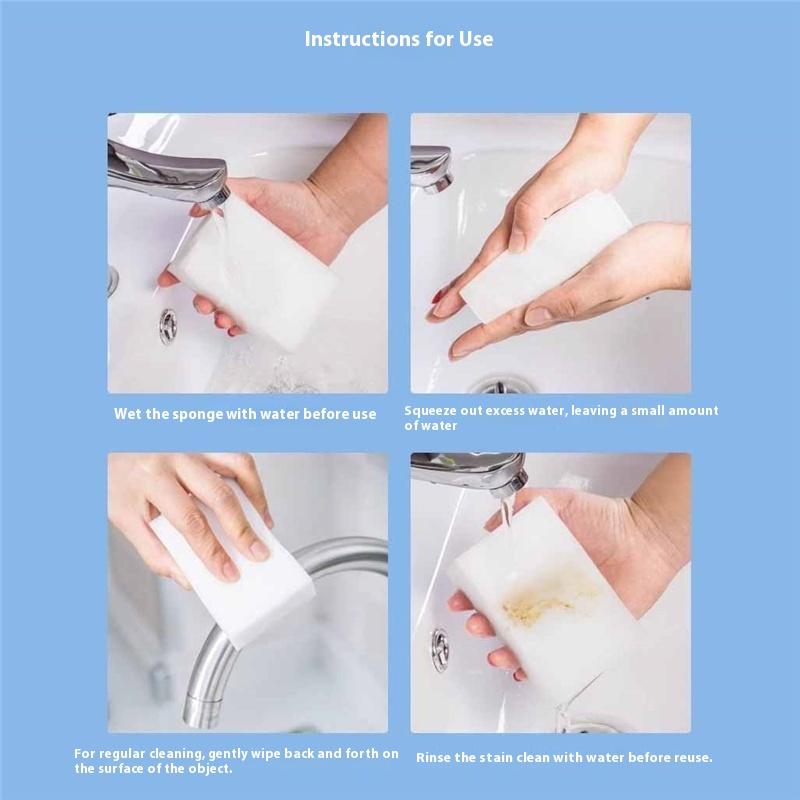 Instructions for Use

Wet the sponge with water before use

Squeeze out excess water, leaving a small amount of water

For regular cleaning, gently wipe back and forth on the surface of the object.

Rinse the stain clean with water before reuse.