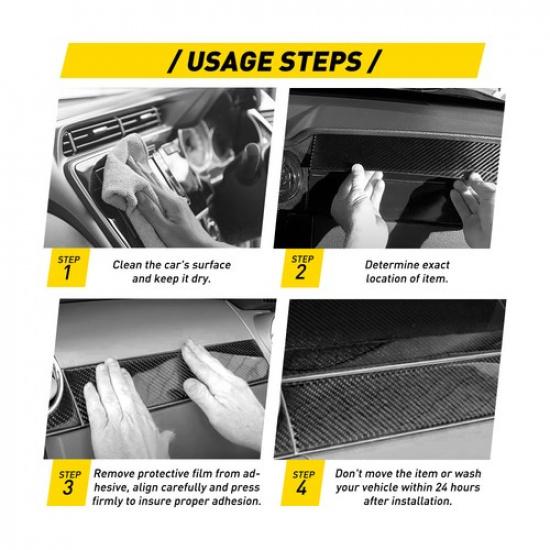 / USAGE STEPS /

STEP 1
Clean the car's surface and keep it dry.

STEP 2
Determine exact location of item.

STEP 3
Remove protective film from adhesive, align carefully and press firmly to insure proper adhesion.

STEP 4
Don't move the item or wash your vehicle within 24 hours after installation.