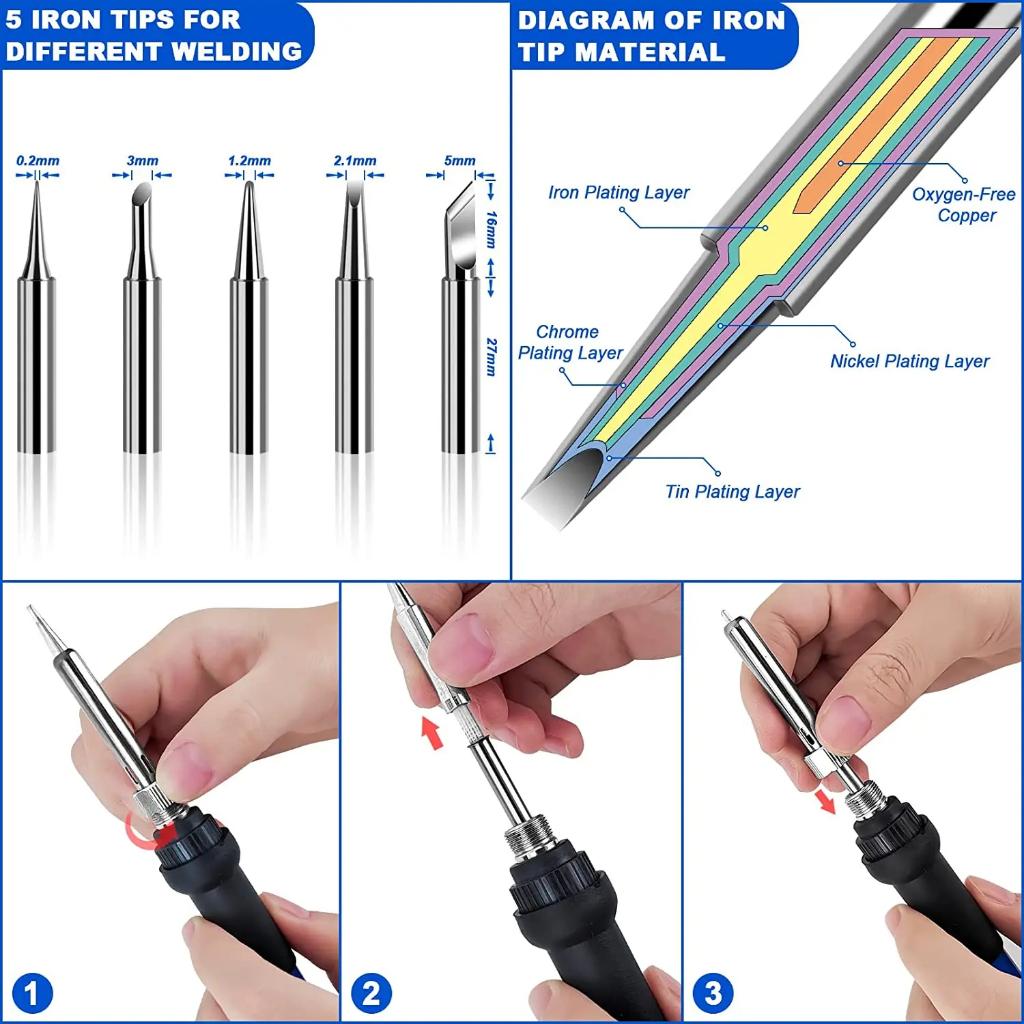 5 IRON TIPS FOR DIFFERENT WELDING

0.2mm
3mm
1.2mm
2.1mm
5mm
16mm
27mm

DIAGRAM OF IRON TIP MATERIAL

Iron Plating Layer
Oxygen-Free Copper
Chrome Plating Layer
Nickel Plating Layer
Tin Plating Layer

1
2
3