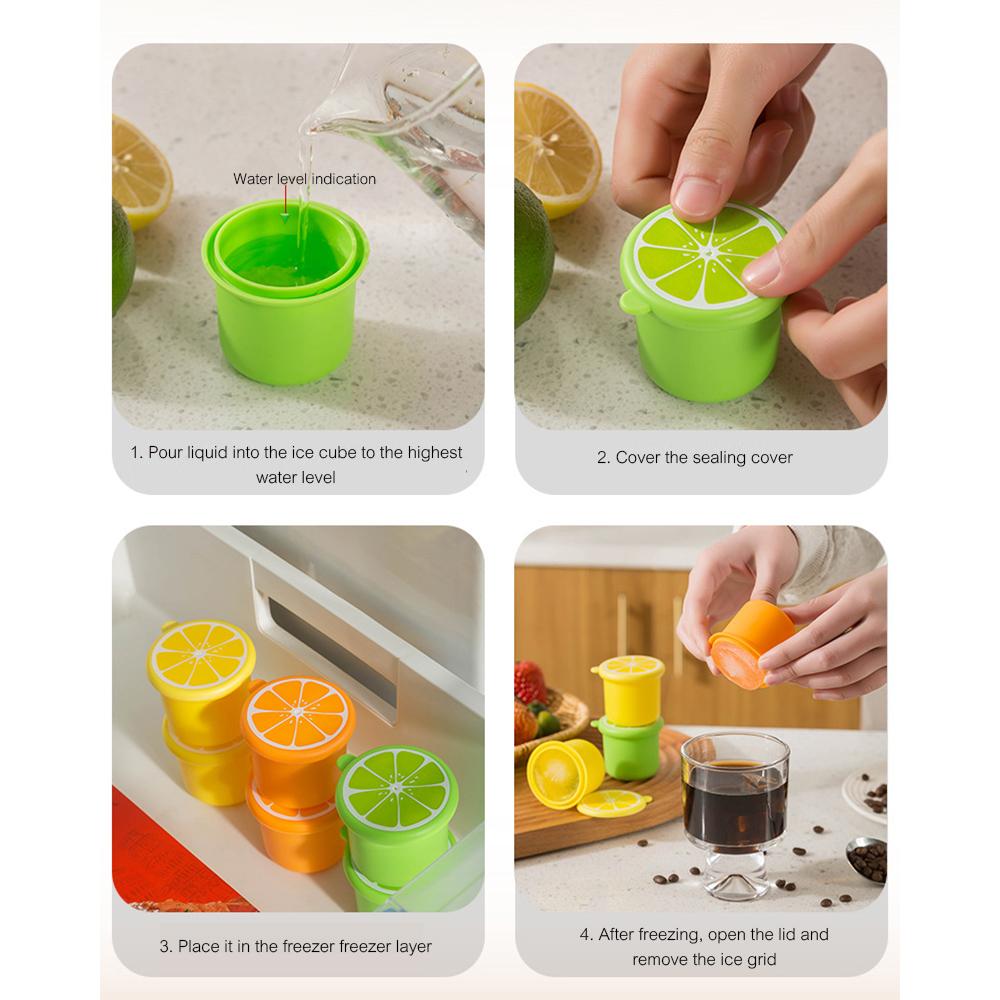 Water level indication

1. Pour liquid into the ice cube to the highest water level

2. Cover the sealing cover

3. Place it in the freezer freezer layer

4. After freezing, open the lid and remove the ice grid