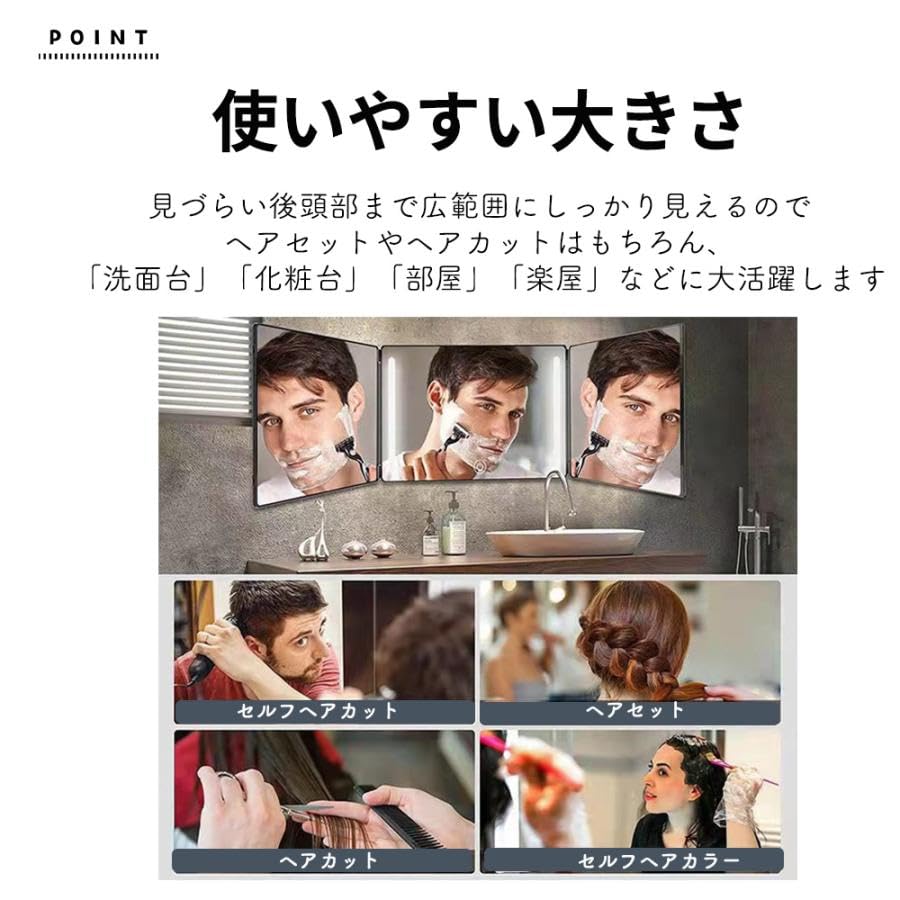 POINT

使いやすい大きさ

見づらい後頭部まで広範囲にしっかり見えるので
ヘアセットやヘアカットはもちろん、
「洗面台」「化粧台」「部屋」「楽屋」などに大活躍します

セルフヘアカット

ヘアセット

ヘアカット

セルフヘアカラー