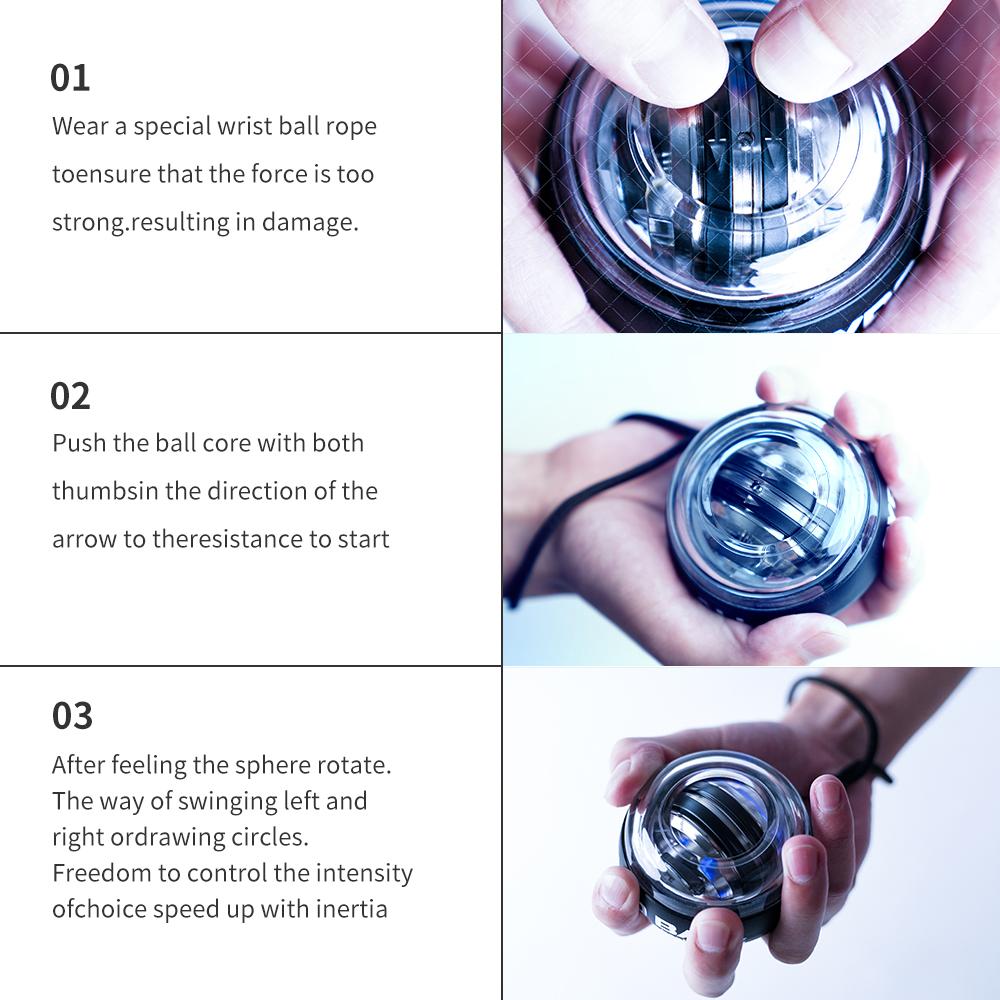 01
Wear a special wrist ball rope toensure that the force is too strong.resulting in damage.

02
Push the ball core with both thumbsin the direction of the arrow to theresistance to start

03
After feeling the sphere rotate. The way of swinging left and right ordrawing circles. Freedom to control the intensity ofchoice speed up with inertia