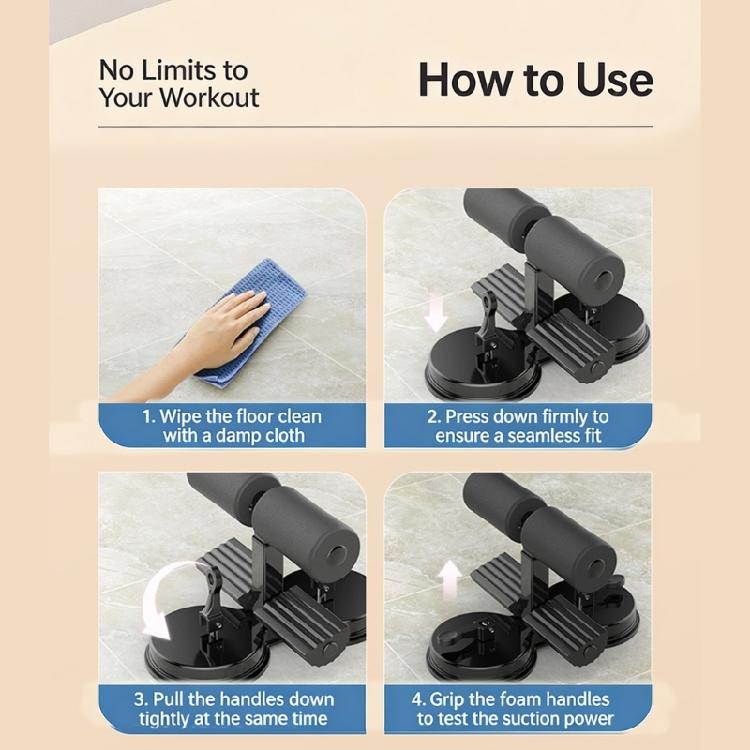 No Limits to Your Workout

How to Use

1. Wipe the floor clean with a damp cloth

2. Press down firmly to ensure a seamless fit

3. Pull the handles down tightly at the same time

4. Grip the foam handles to test the suction power