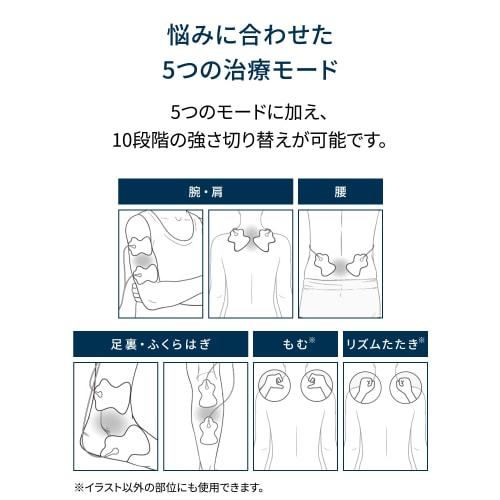 悩みに合わせた
5つの治療モード

5つのモードに加え、
10段階の強さ切り替えが可能です。

腕・肩

腰

足裏・ふくらはぎ

もむ※

リズムたたき※

※イラスト以外の部位にも使用できます。