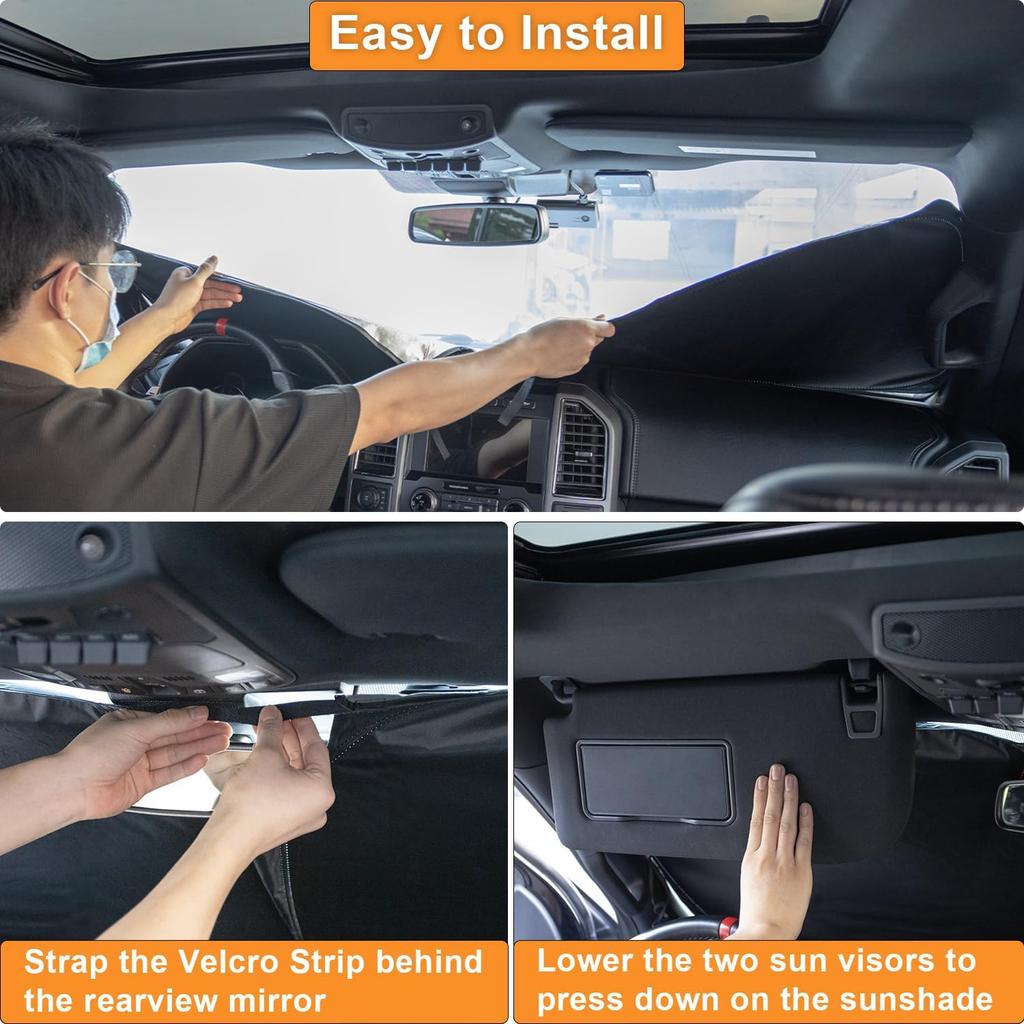 Easy to Install

Strap the Velcro Strip behind the rearview mirror

Lower the two sun visors to press down on the sunshade